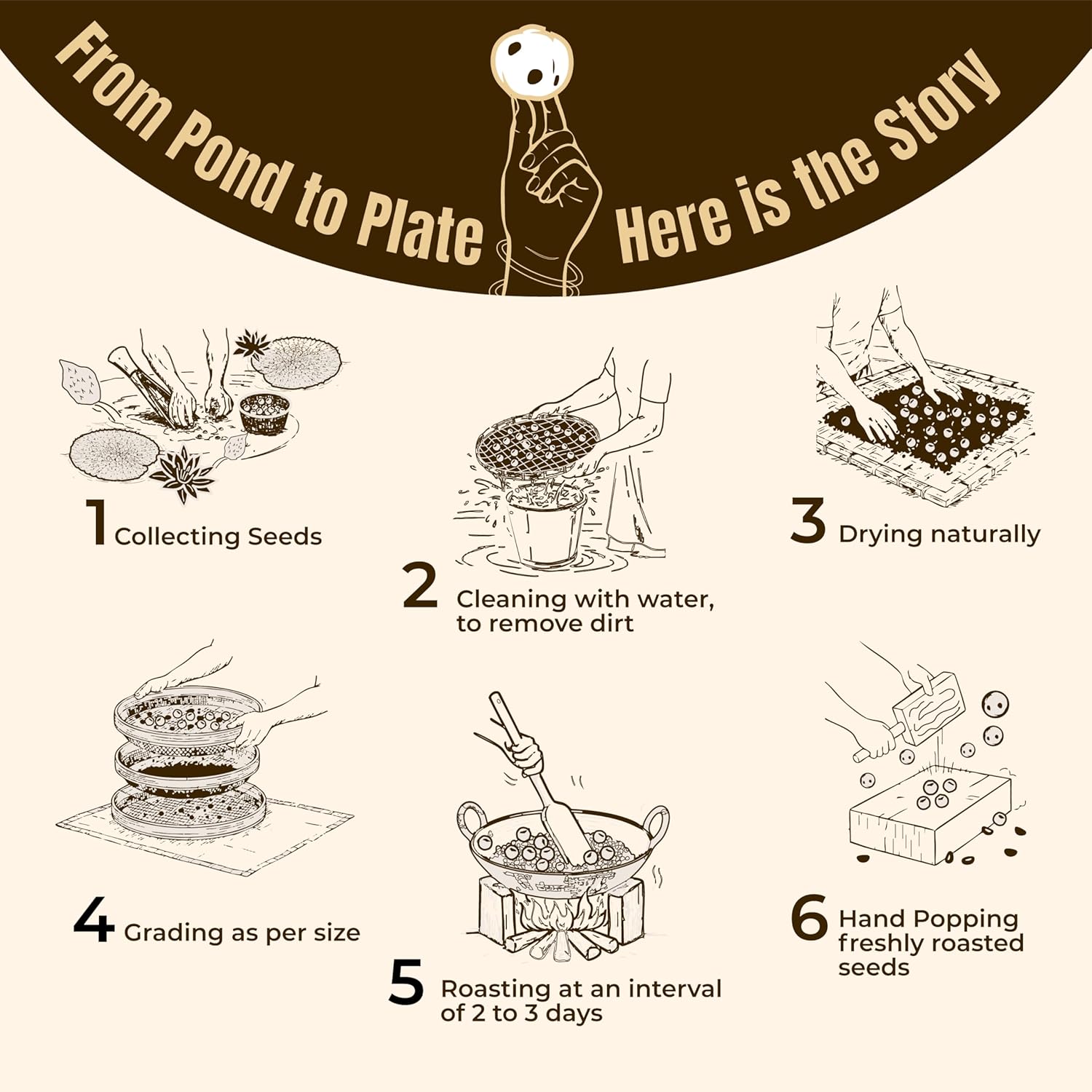 From Pond to Plate Here is the Story

1 Collecting Seeds

2 Cleaning with water, to remove dirt

3 Drying naturally

4 Grading as per size

5 Roasting at an interval of 2 to 3 days

6 Hand Popping freshly roasted seeds