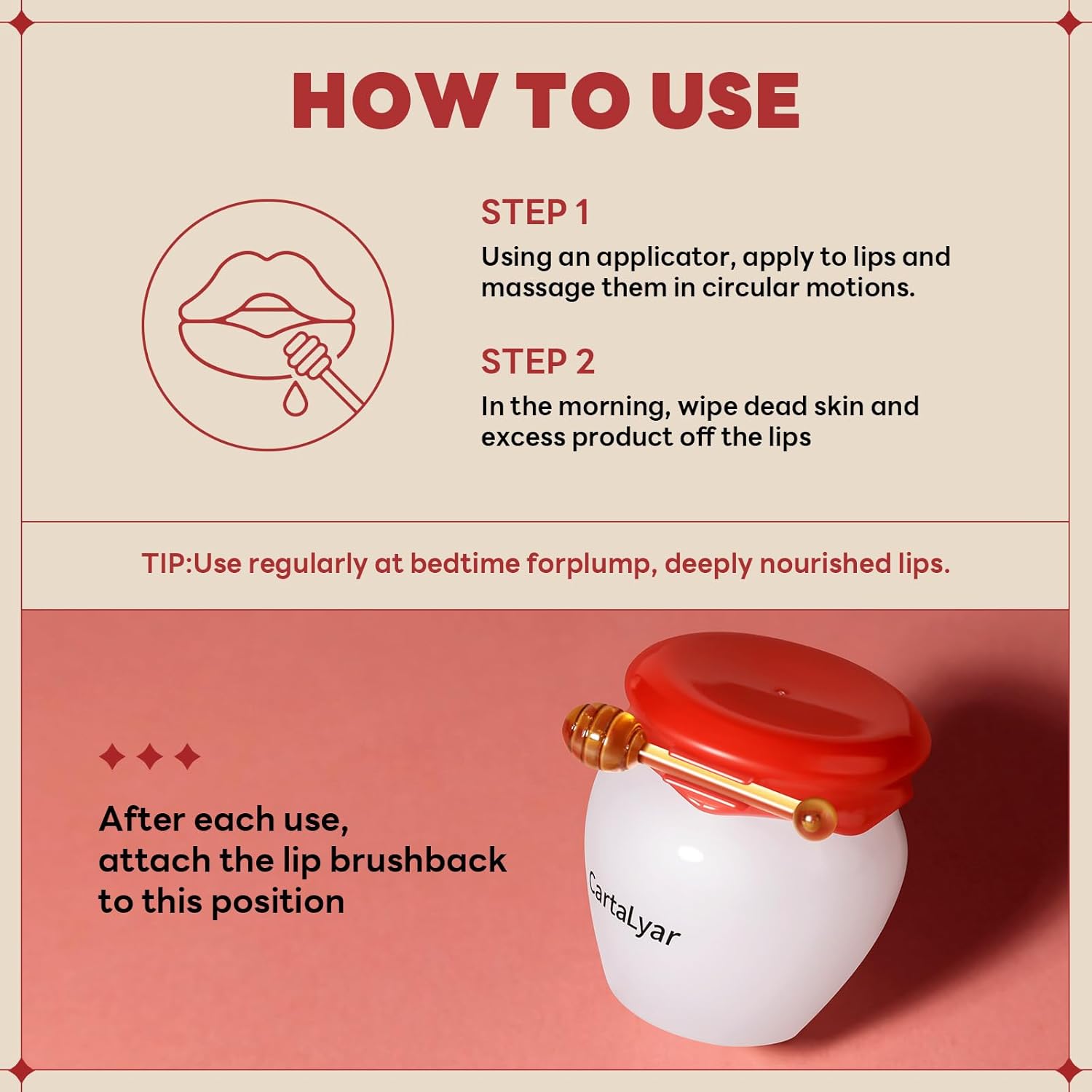 HOW TO USE

STEP 1
Using an applicator, apply to lips and massage them in circular motions.

STEP 2
In the morning, wipe dead skin and excess product off the lips

TIP:Use regularly at bedtime forplump, deeply nourished lips.

After each use, attach the lip brushback to this position

CartaLyar