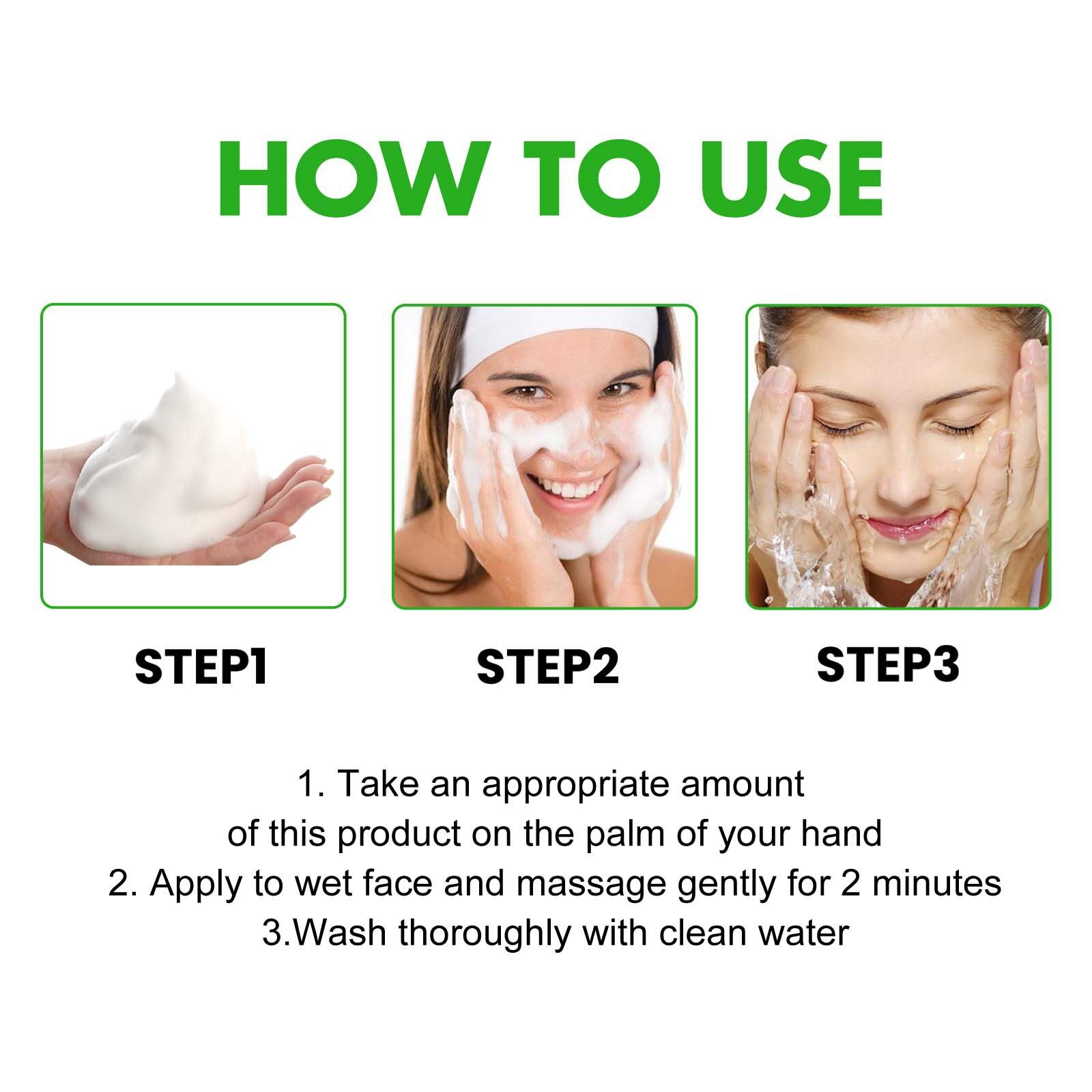 HOW TO USE

STEP1

STEP2

STEP3

1. Take an appropriate amount of this product on the palm of your hand
2. Apply to wet face and massage gently for 2 minutes
3.Wash thoroughly with clean water