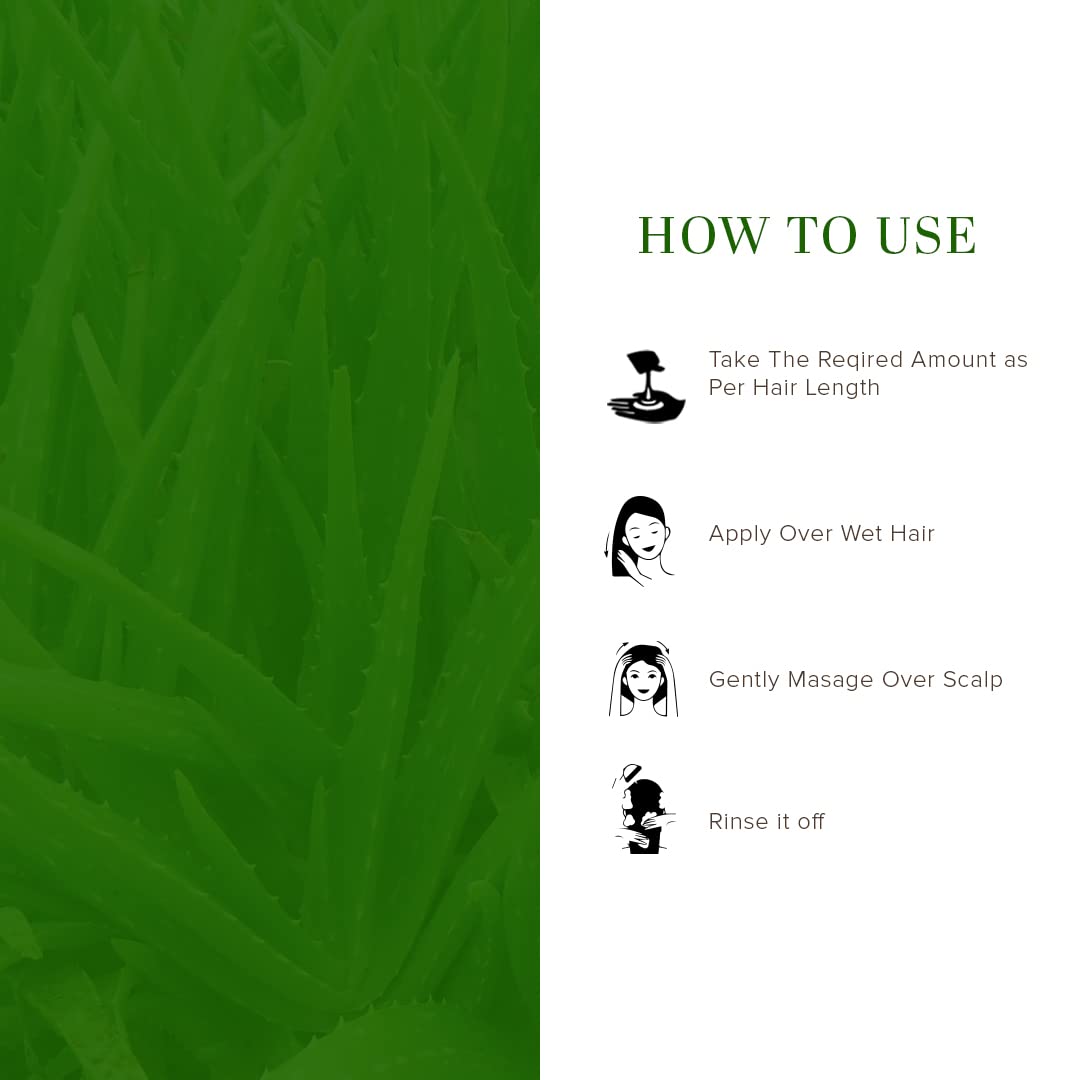 HOW TO USE

Take The Reqired Amount as Per Hair Length

Apply Over Wet Hair

Gently Masage Over Scalp

Rinse it off