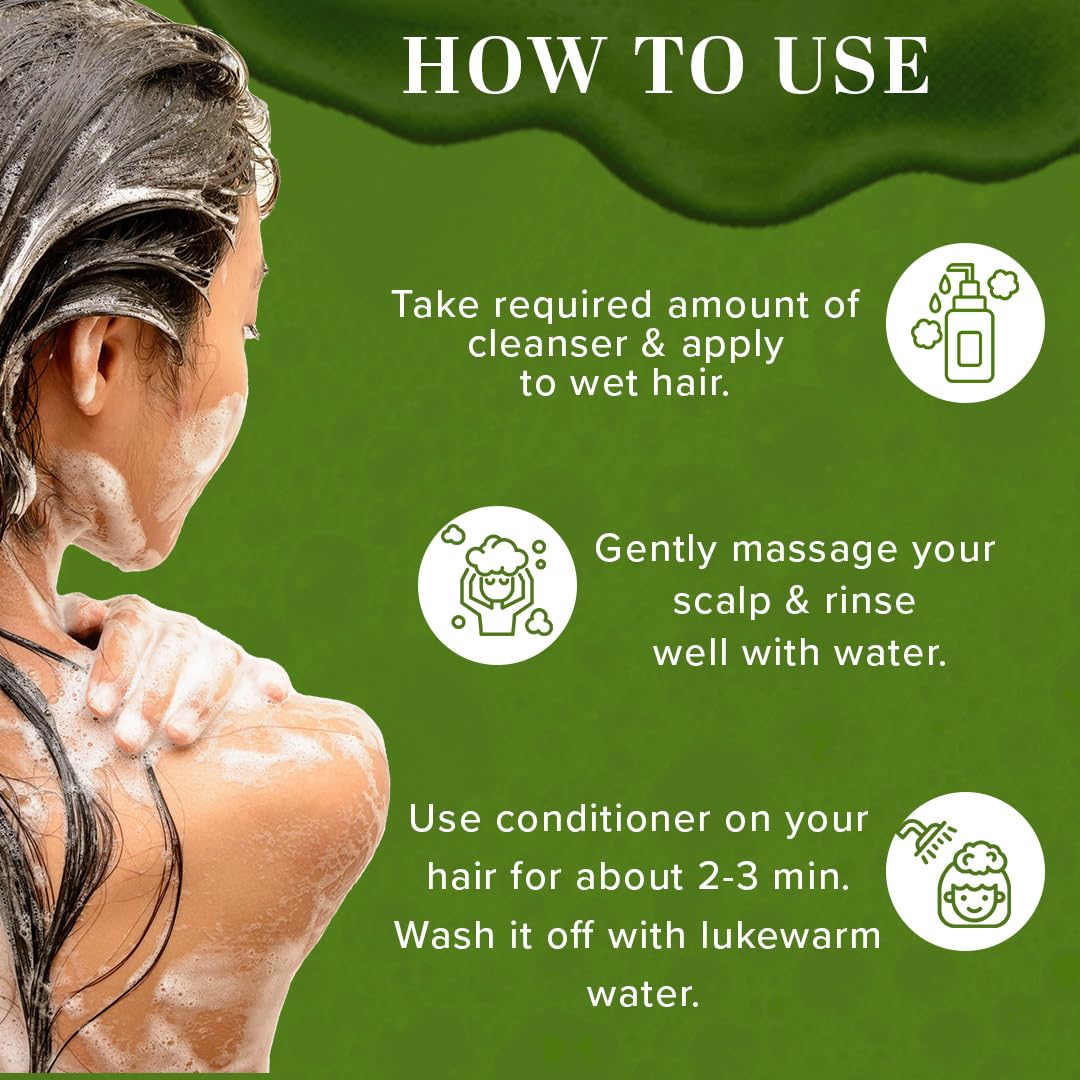 HOW TO USE

Take required amount of cleanser & apply to wet hair.

Gently massage your scalp & rinse well with water.

Use conditioner on your hair for about 2-3 min. Wash it off with lukewarm water.