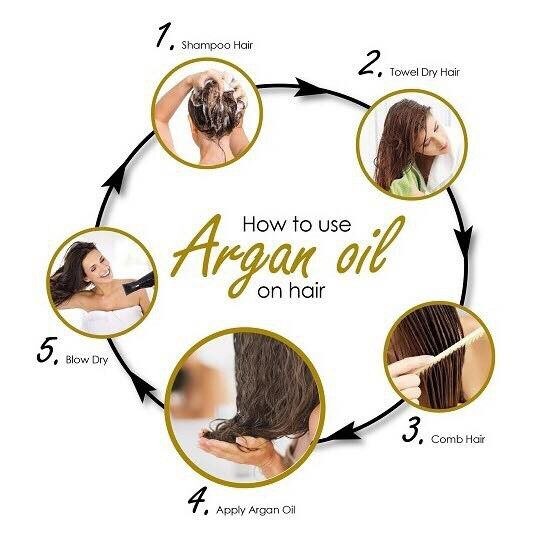 How to use
Argan oil
on hair

1. Shampoo Hair

2. Towel Dry Hair

3. Comb Hair

4. Apply Argan Oil

5. Blow Dry