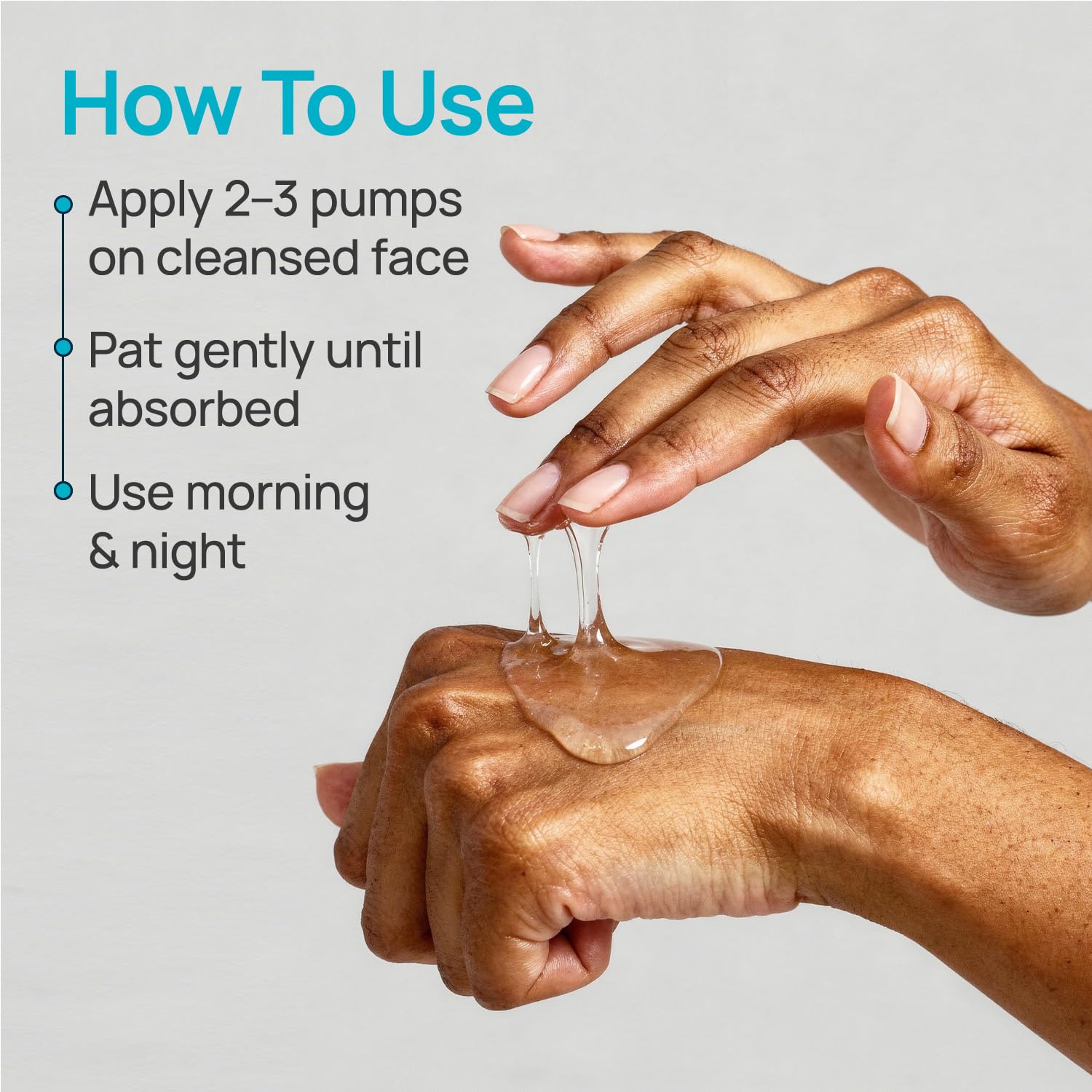 How To Use

Apply 2–3 pumps on cleansed face

Pat gently until absorbed

Use morning & night