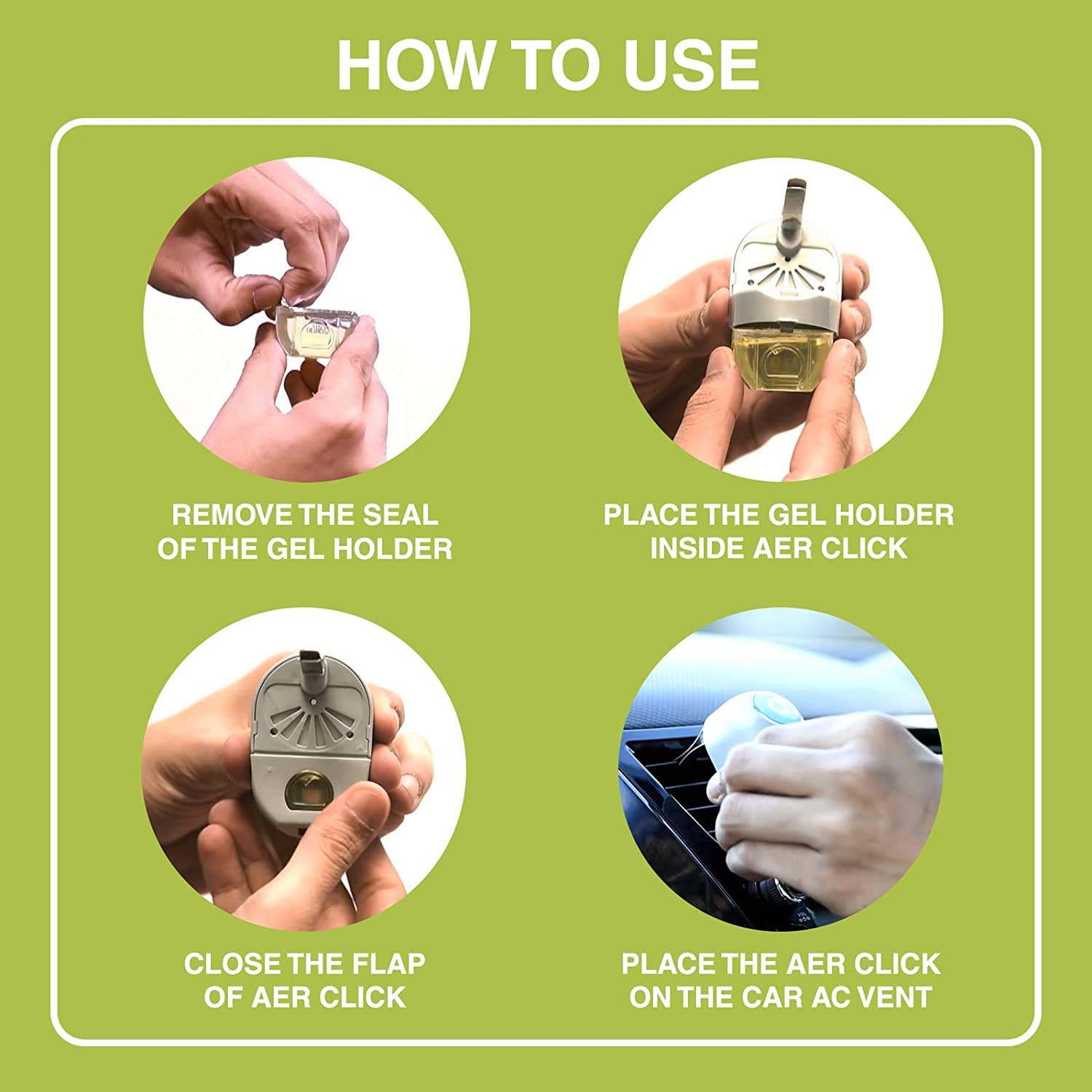 HOW TO USE

REMOVE THE SEAL OF THE GEL HOLDER

PLACE THE GEL HOLDER INSIDE AER CLICK

CLOSE THE FLAP OF AER CLICK

PLACE THE AER CLICK ON THE CAR AC VENT