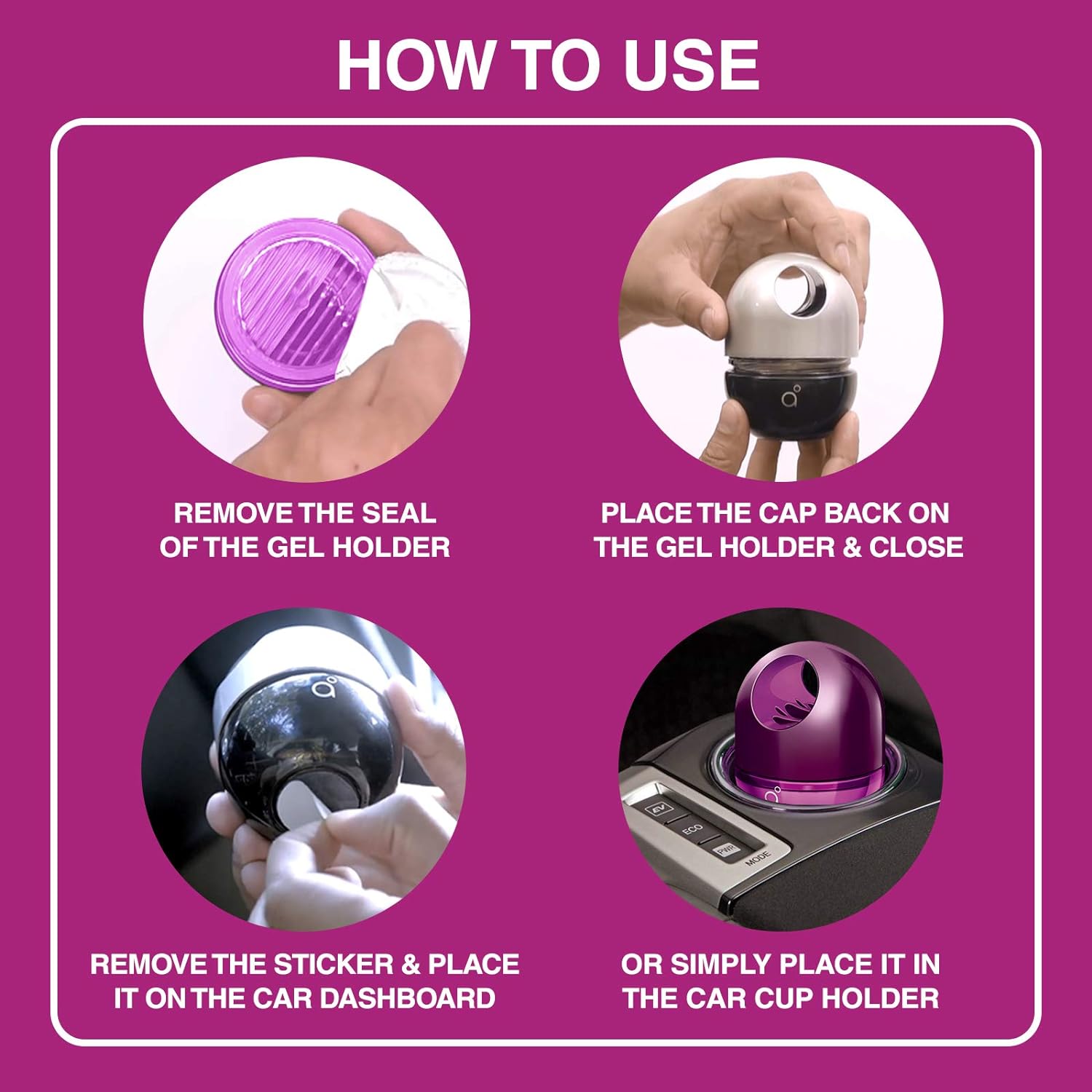 HOW TO USE

REMOVE THE SEAL OF THE GEL HOLDER

PLACE THE CAP BACK ON THE GEL HOLDER & CLOSE

REMOVE THE STICKER & PLACE IT ON THE CAR DASHBOARD

EV
ECO
PWR
MODE

OR SIMPLY PLACE IT IN THE CAR CUP HOLDER