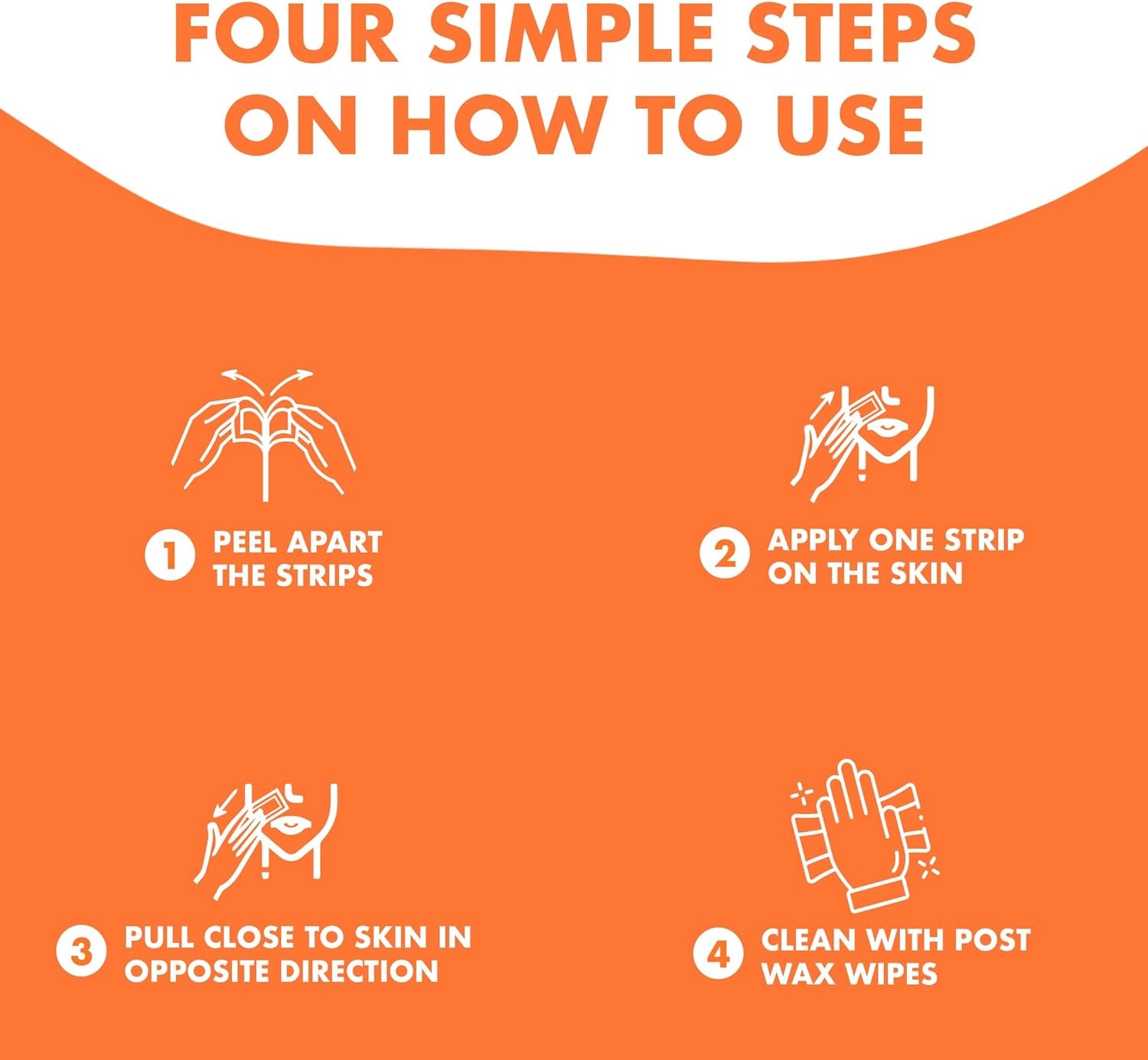 FOUR SIMPLE STEPS ON HOW TO USE

1 PEEL APART THE STRIPS

2 APPLY ONE STRIP ON THE SKIN

3 PULL CLOSE TO SKIN IN OPPOSITE DIRECTION

4 CLEAN WITH POST WAX WIPES