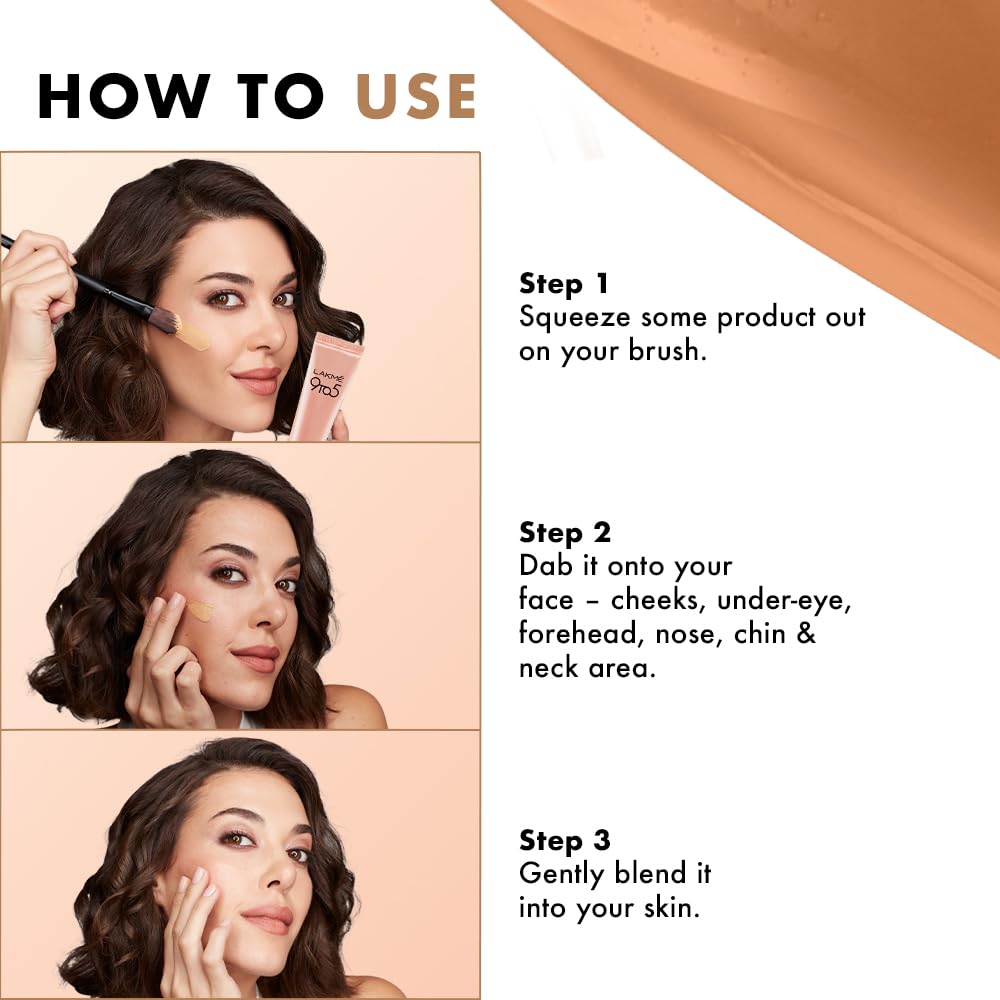 HOW TO USE

LAKMÉ
9TO5

Step 1
Squeeze some product out on your brush.

Step 2
Dab it onto your face – cheeks, under-eye, forehead, nose, chin & neck area.

Step 3
Gently blend it into your skin.