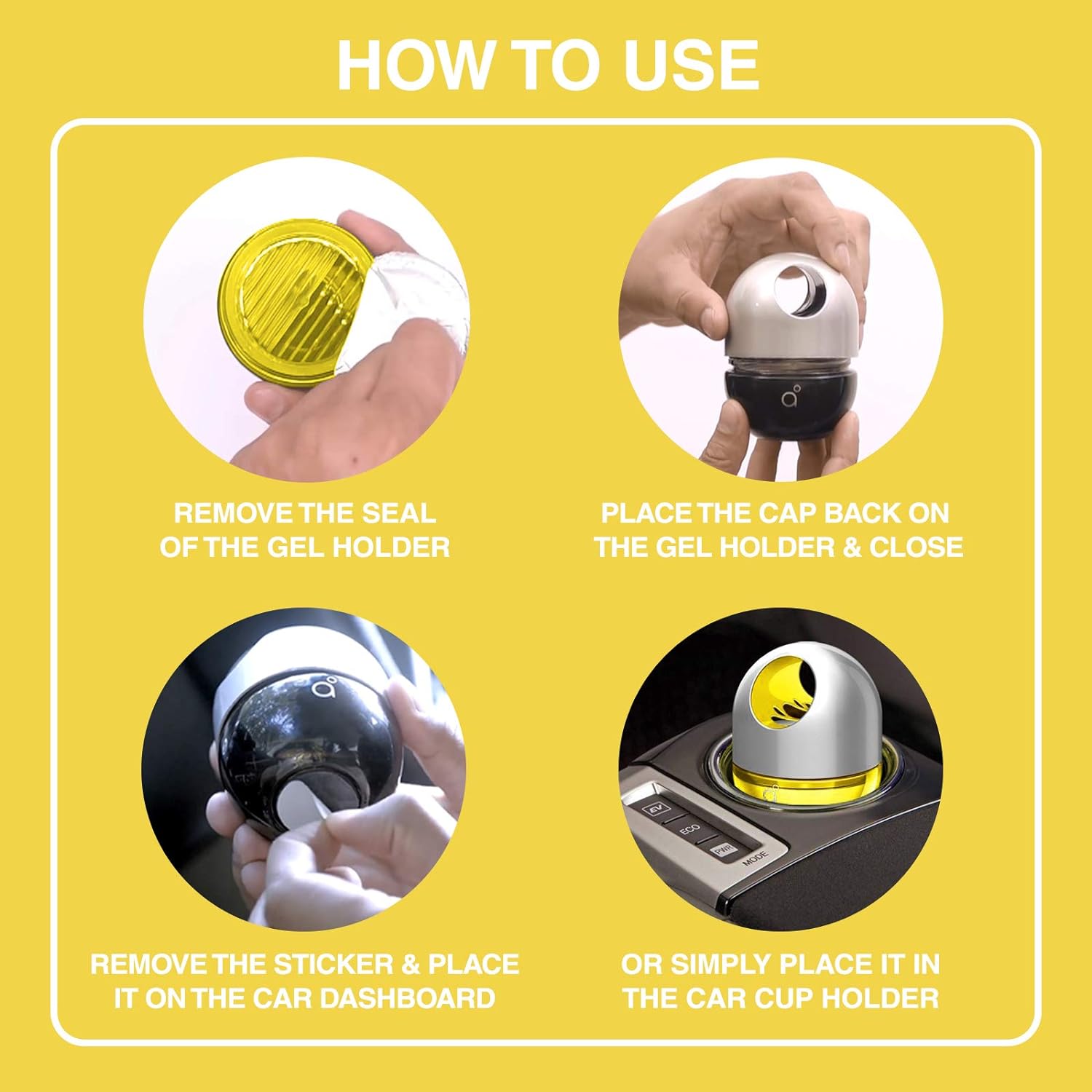 HOW TO USE

REMOVE THE SEAL OF THE GEL HOLDER

PLACE THE CAP BACK ON THE GEL HOLDER & CLOSE

REMOVE THE STICKER & PLACE IT ON THE CAR DASHBOARD

EV
ECO
PWR
MODE

OR SIMPLY PLACE IT IN THE CAR CUP HOLDER