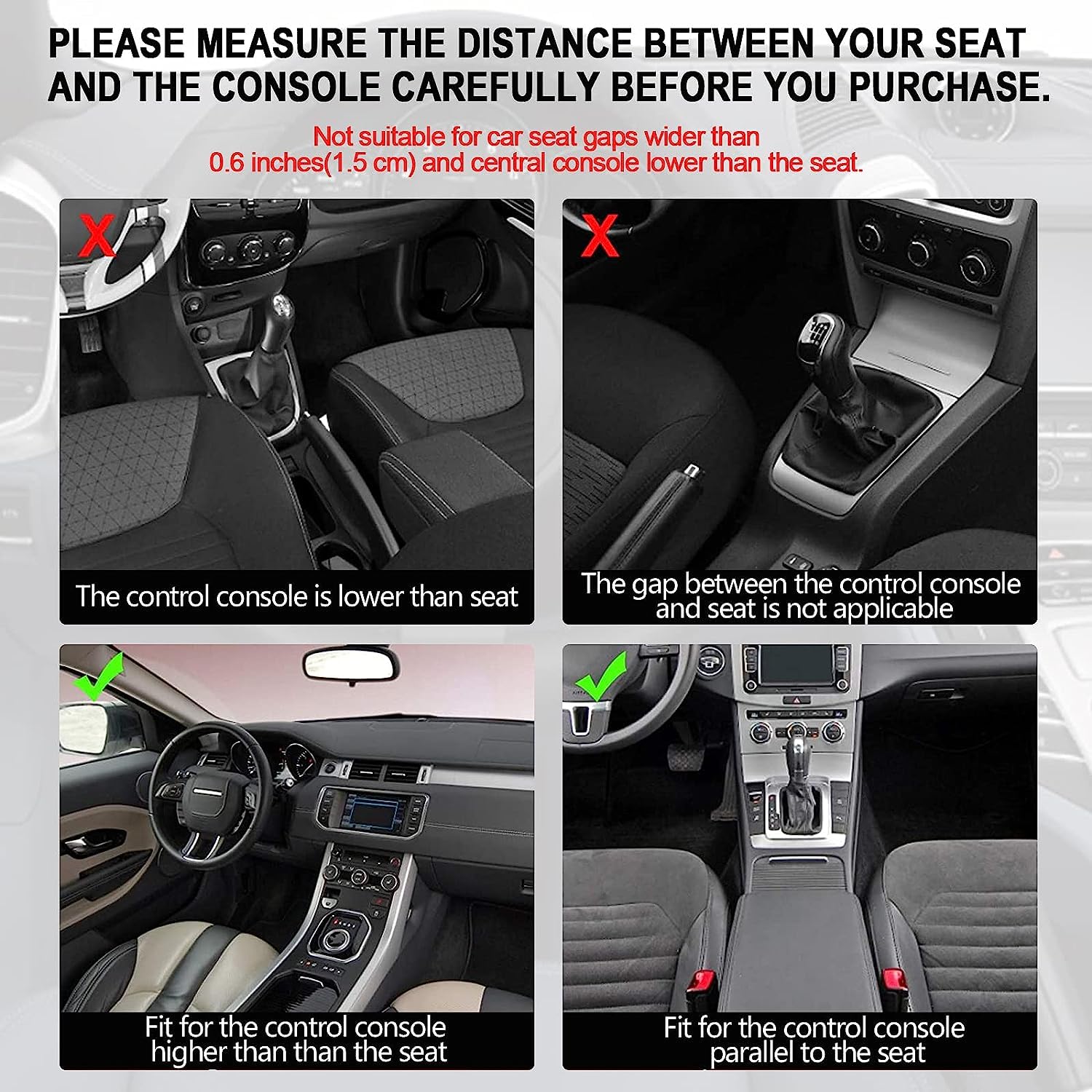 PLEASE MEASURE THE DISTANCE BETWEEN YOUR SEAT AND THE CONSOLE CAREFULLY BEFORE YOU PURCHASE.

Not suitable for car seat gaps wider than 0.6 inches(1.5 cm) and central console lower than the seat.

X

The control console is lower than seat

X

The gap between the control console and seat is not applicable

Fit for the control console higher than than the seat

Fit for the control console parallel to the seat