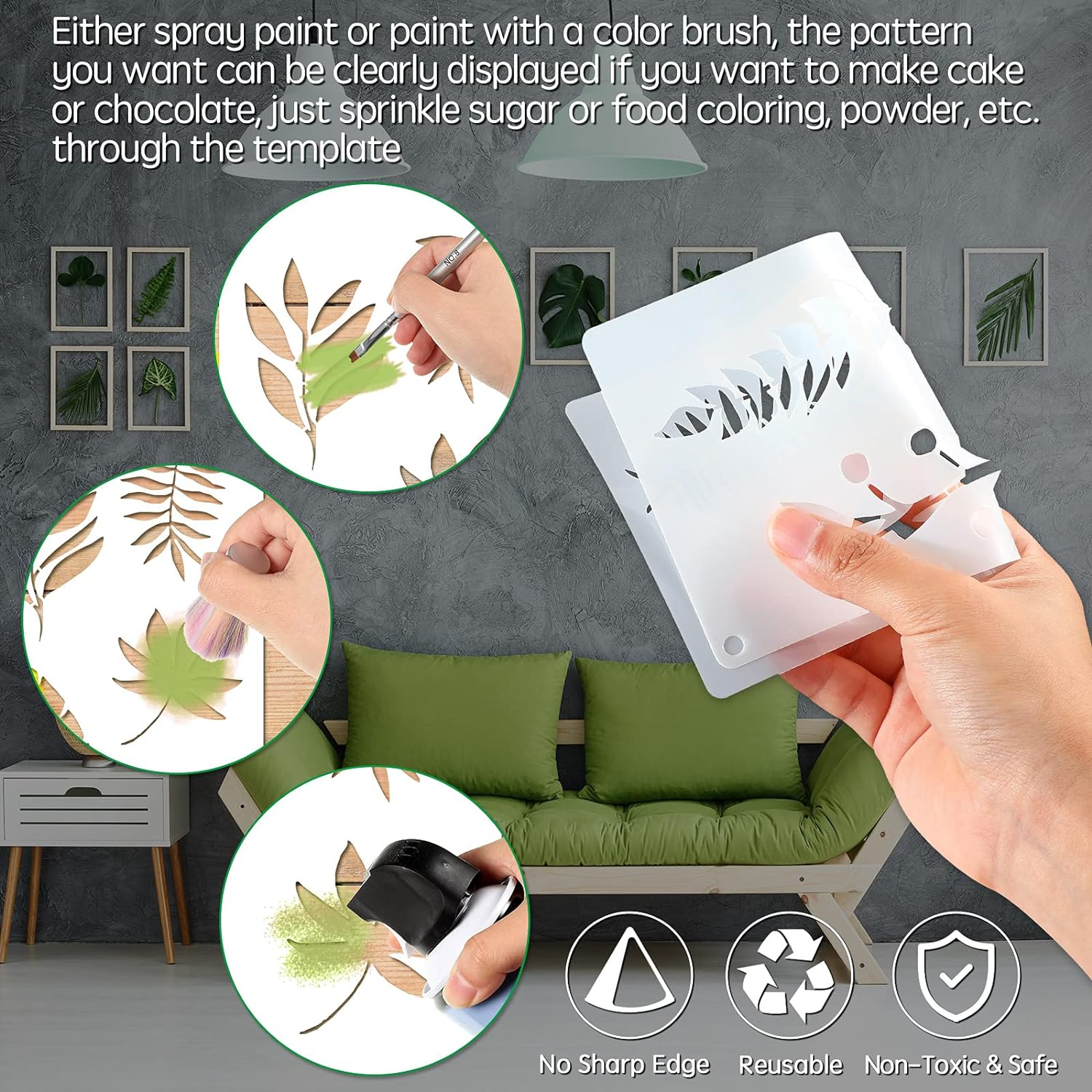 Either spray paint or paint with a color brush, the pattern you want can be clearly displayed if you want to make cake or chocolate, just sprinkle sugar or food coloring, powder, etc. through the template

No Sharp Edge

Reusable

Non-Toxic & Safe