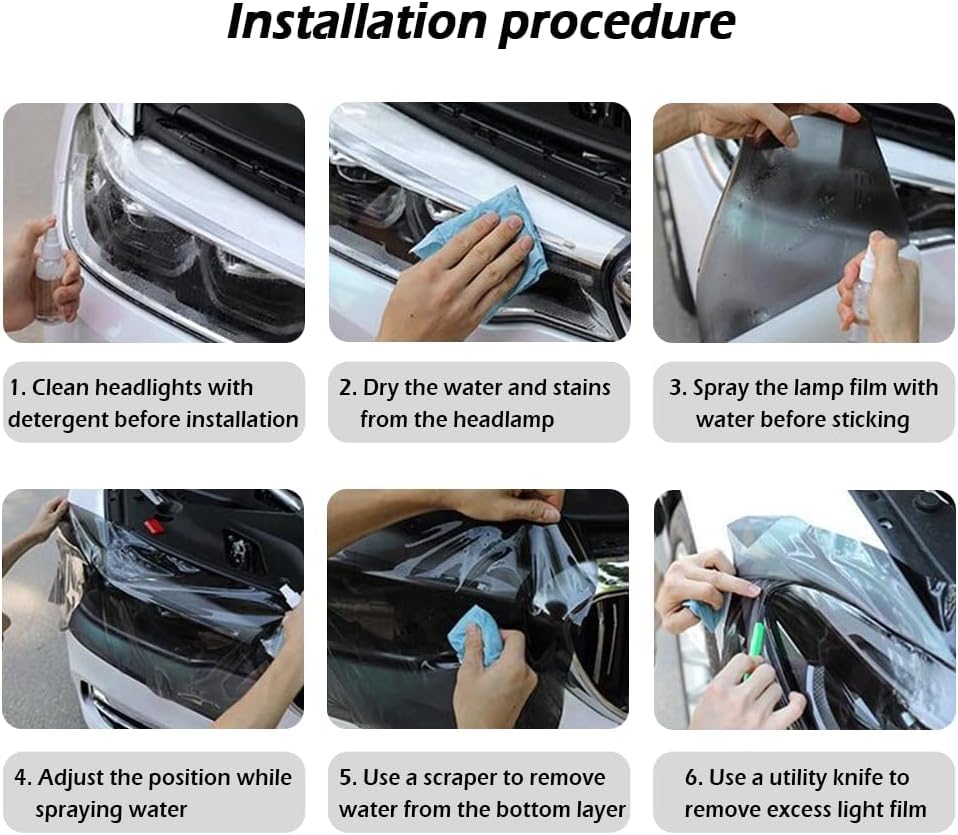 Installation procedure

1. Clean headlights with detergent before installation

2. Dry the water and stains from the headlamp

3. Spray the lamp film with water before sticking

4. Adjust the position while spraying water

5. Use a scraper to remove water from the bottom layer

6. Use a utility knife to remove excess light film