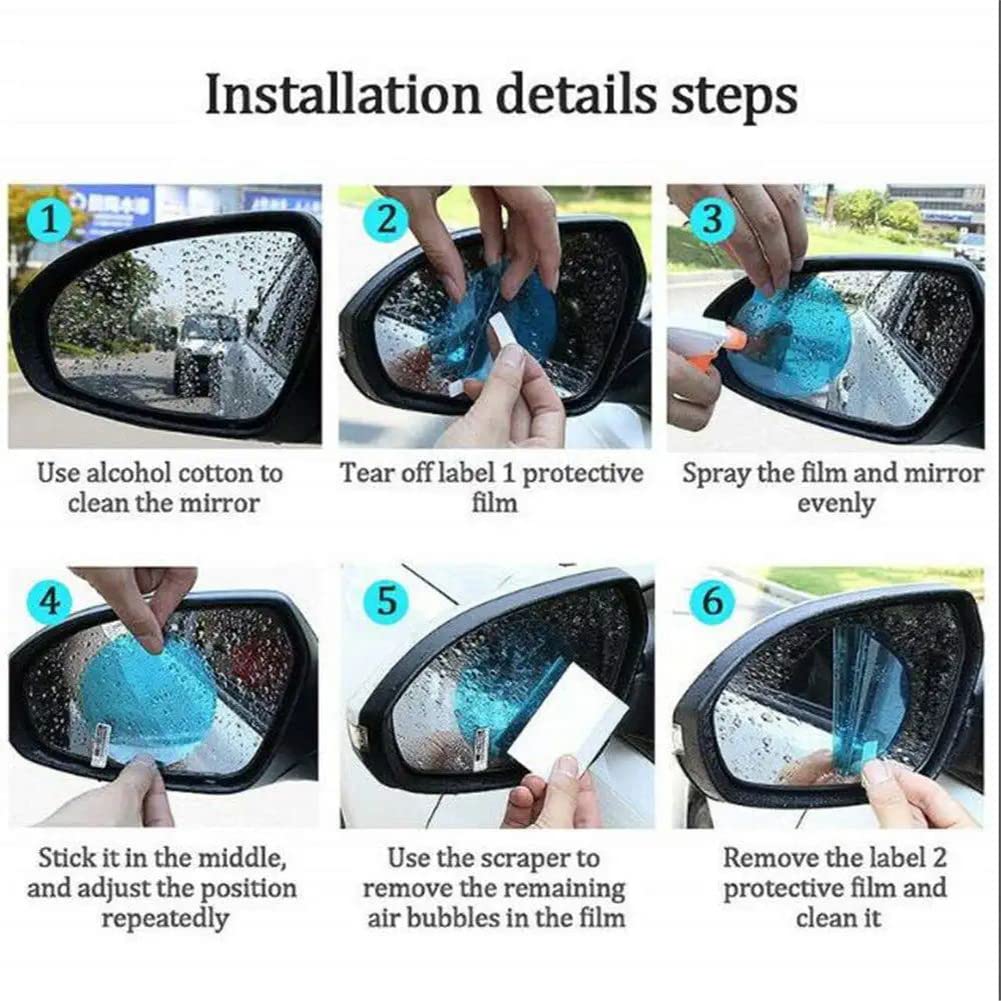 Installation details steps

1
Use alcohol cotton to clean the mirror

2
Tear off label 1 protective film

3
Spray the film and mirror evenly

4
Stick it in the middle, and adjust the position repeatedly

5
Use the scraper to remove the remaining air bubbles in the film

6
Remove the label 2 protective film and clean it