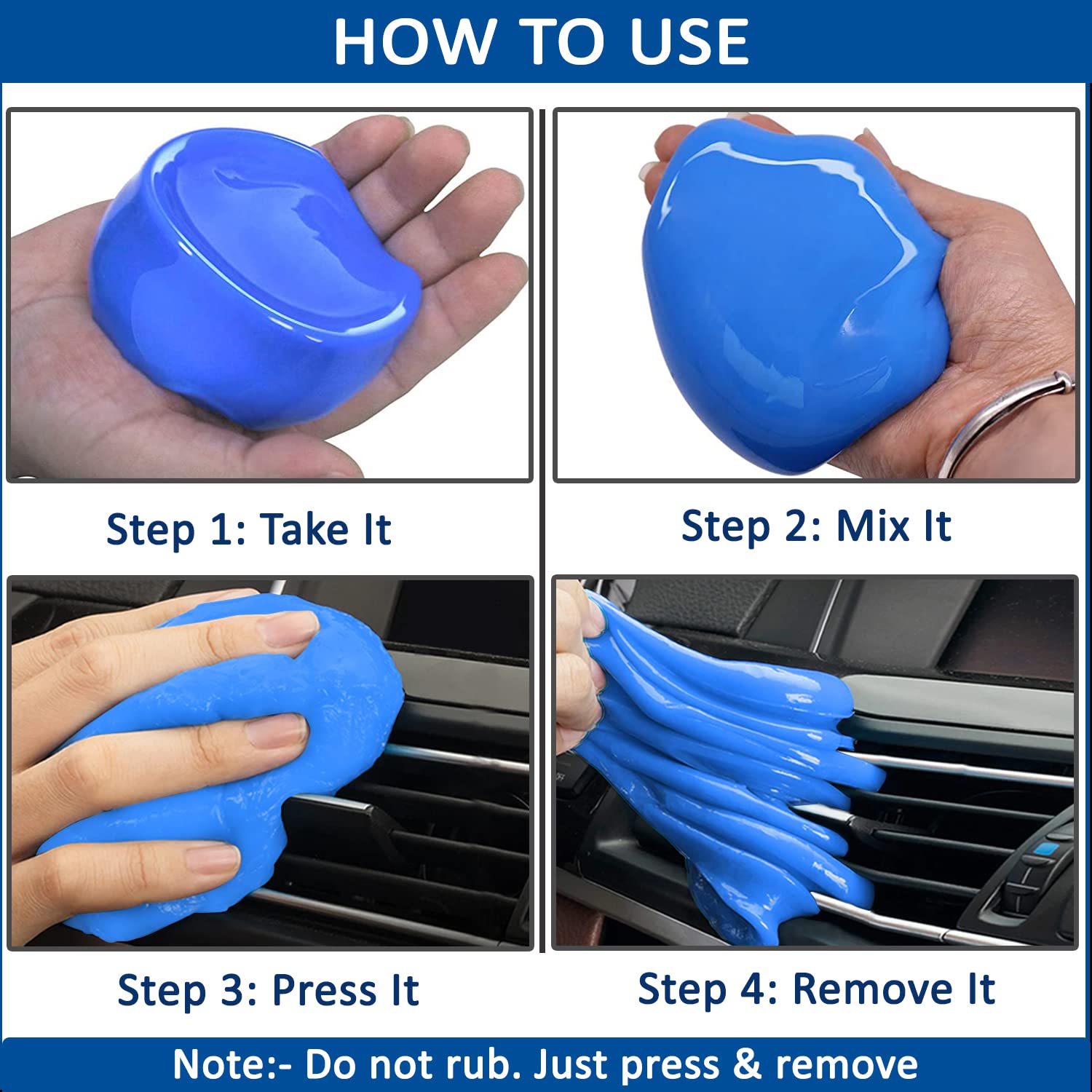 HOW TO USE

Step 1: Take It

Step 2: Mix It

Step 3: Press It

Step 4: Remove It

Note:- Do not rub. Just press & remove