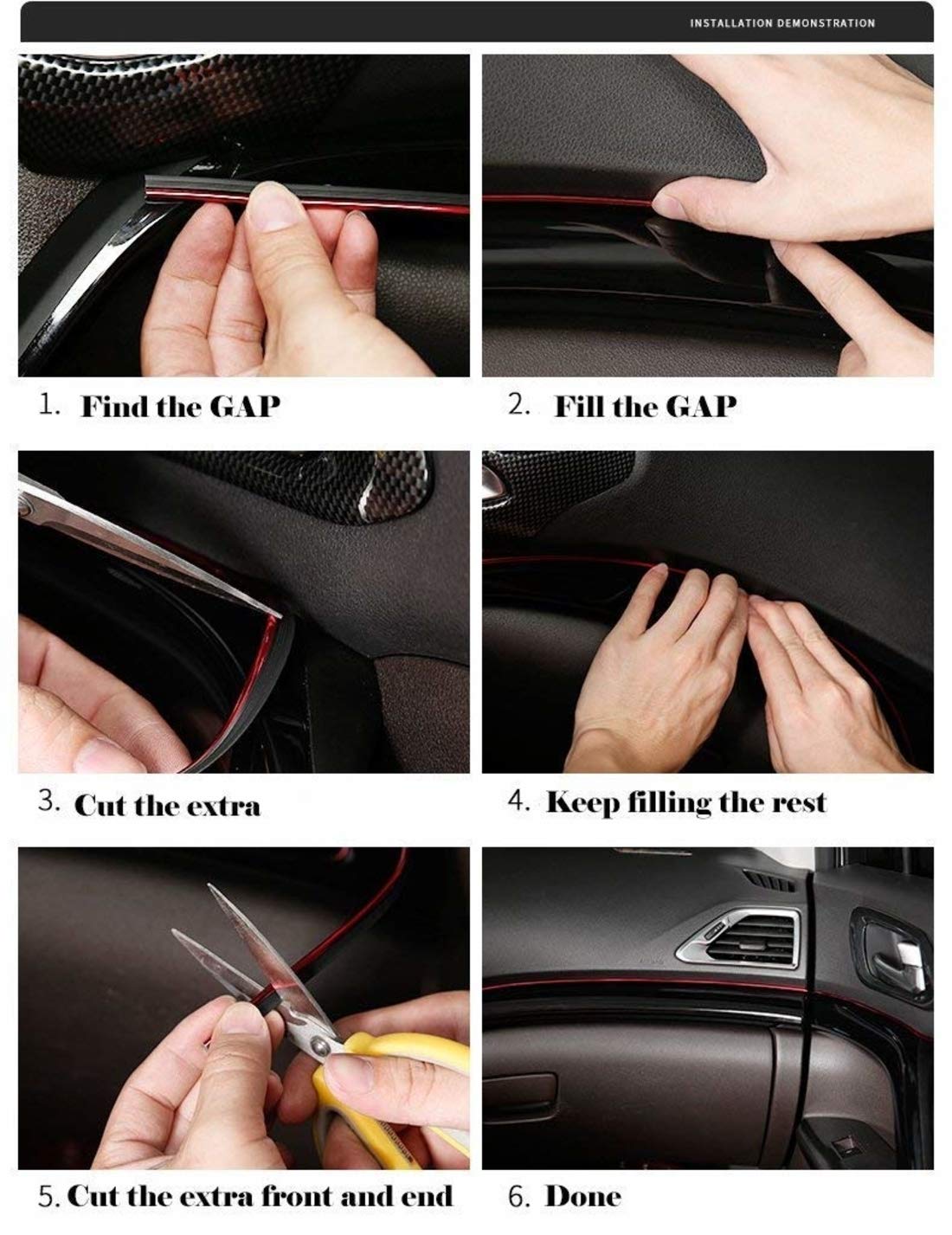 INSTALLATION DEMONSTRATION

1. Find the GAP

2. Fill the GAP

3. Cut the extra

4. Keep filling the rest

5. Cut the extra front and end

6. Done