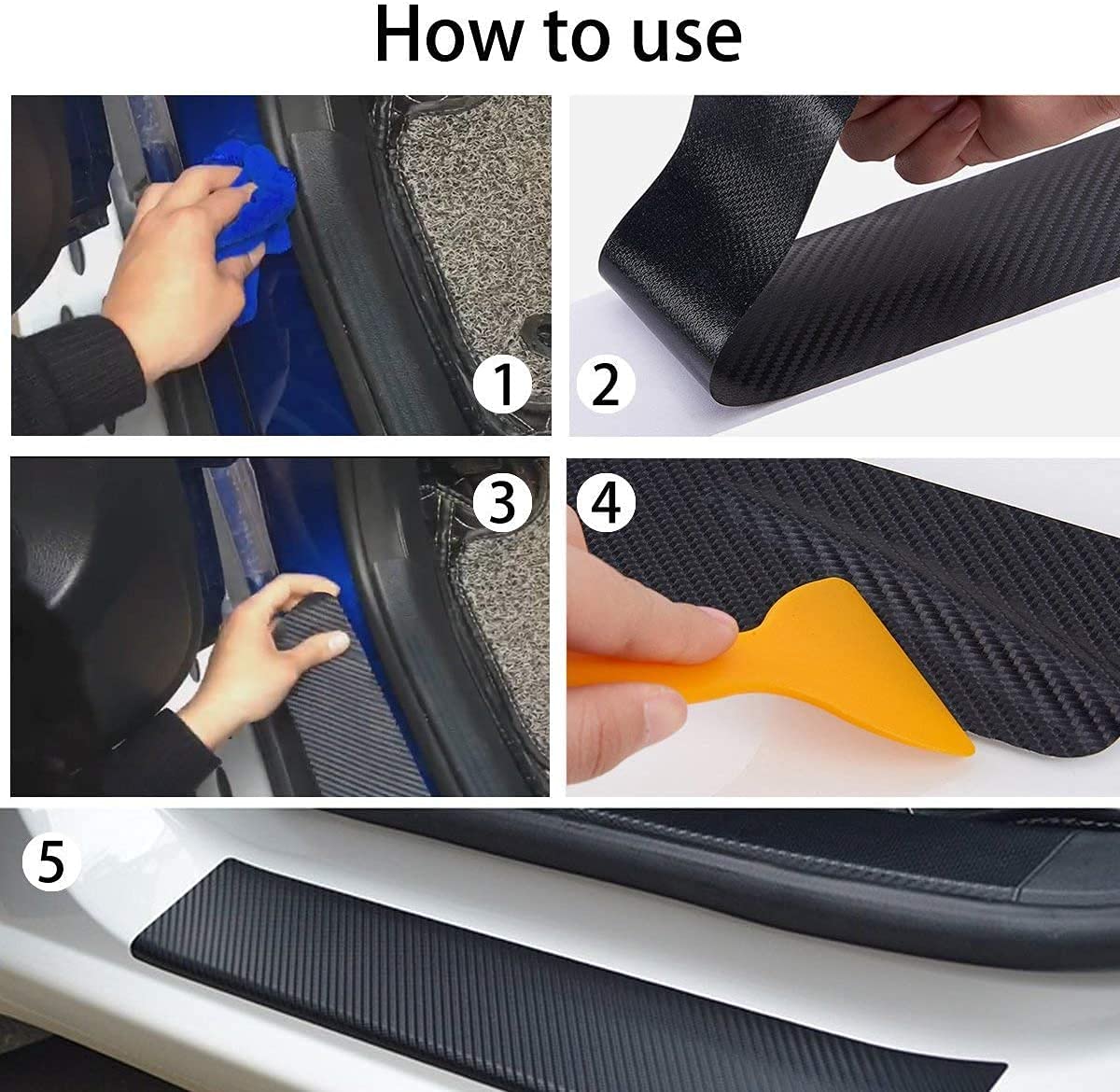 How to use

1

2

3

4

5