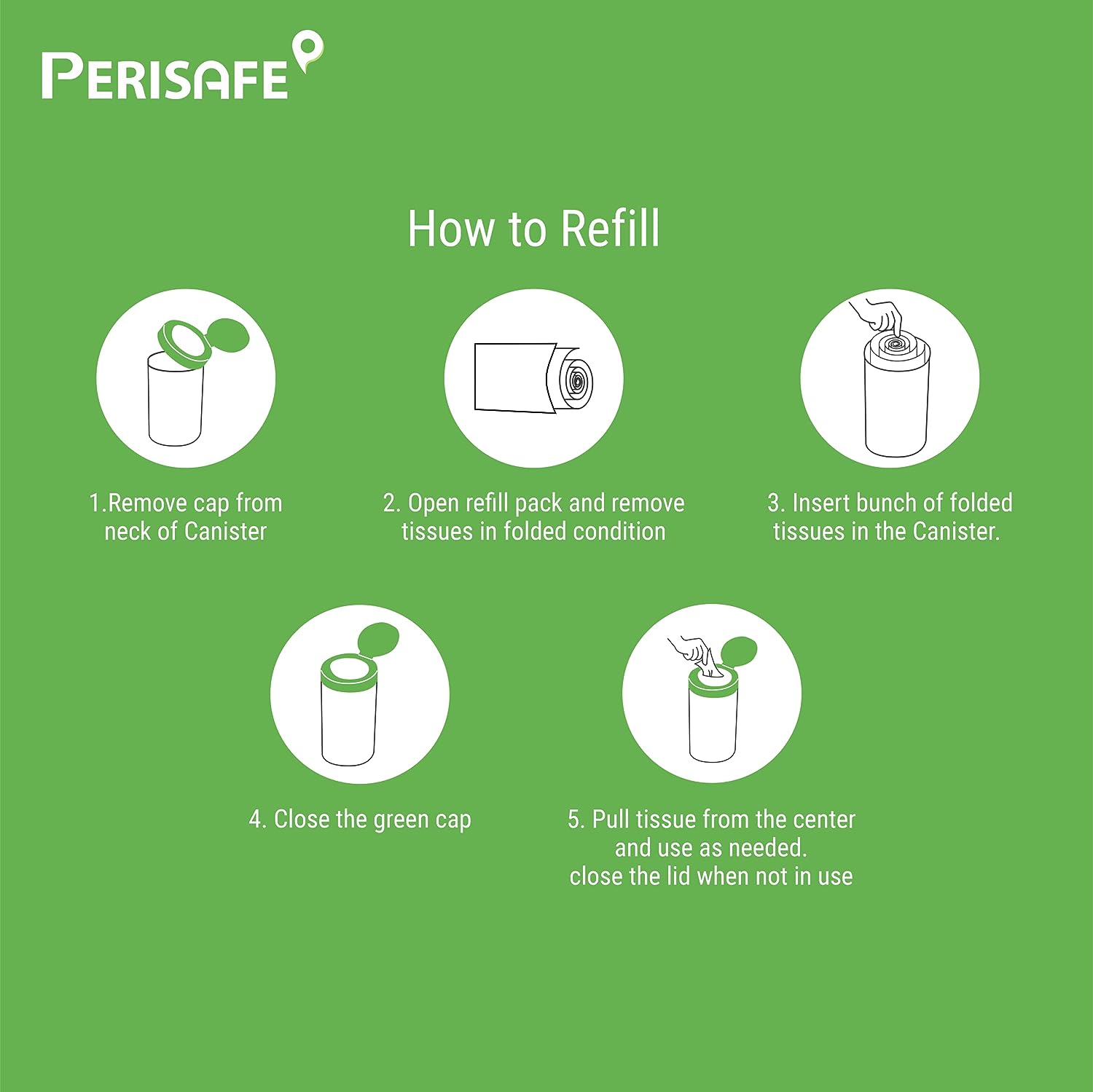 PERISAFE

How to Refill

1.Remove cap from neck of Canister

2. Open refill pack and remove tissues in folded condition

3. Insert bunch of folded tissues in the Canister.

4. Close the green cap

5. Pull tissue from the center and use as needed.
close the lid when not in use