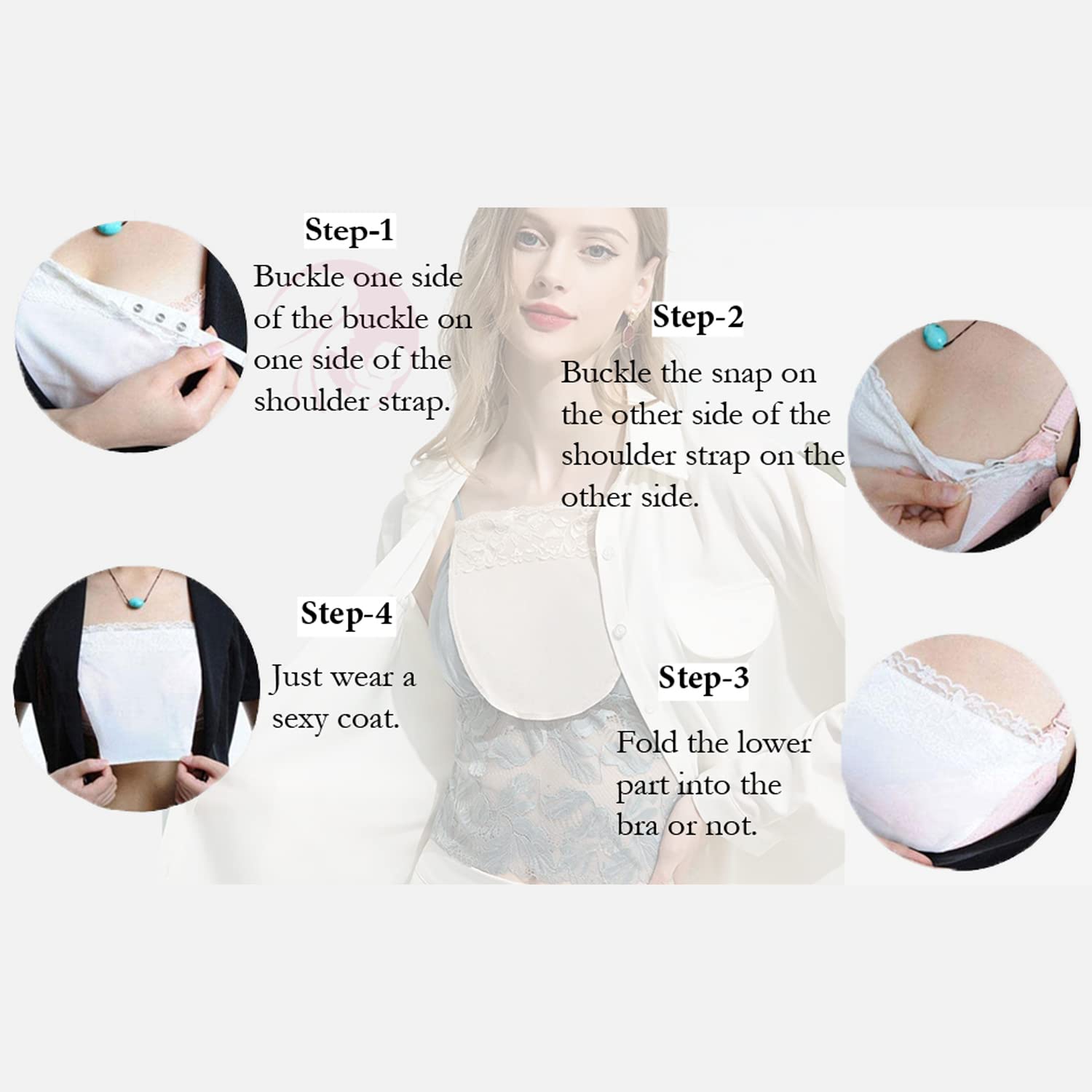 Step-1
Buckle one side of the buckle on one side of the shoulder strap.

Step-2
Buckle the snap on the other side of the shoulder strap on the other side.

Step-4
Just wear a sexy coat.

Step-3
Fold the lower part into the bra or not.