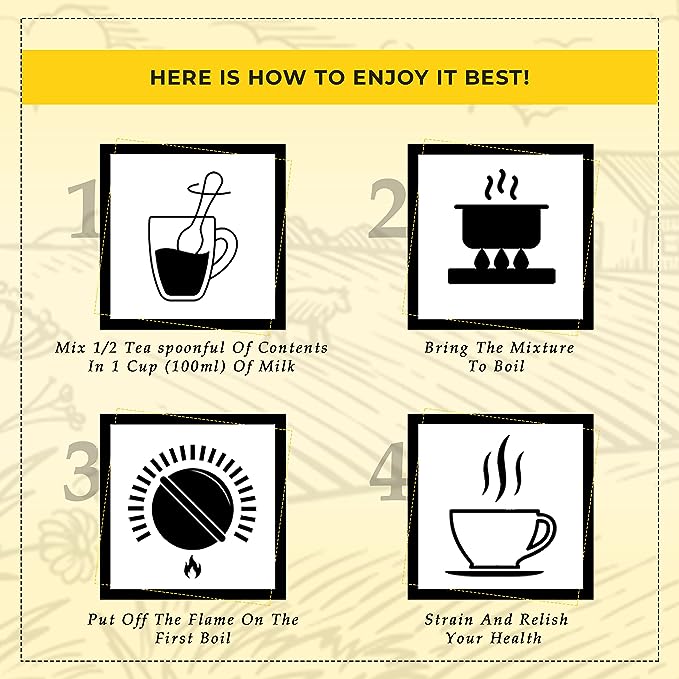 HERE IS HOW TO ENJOY IT BEST!

1

Mix 1/2 Tea spoonful Of Contents In 1 Cup (100ml) Of Milk

2

Bring The Mixture To Boil

3

Put Off The Flame On The First Boil

4

Strain And Relish Your Health