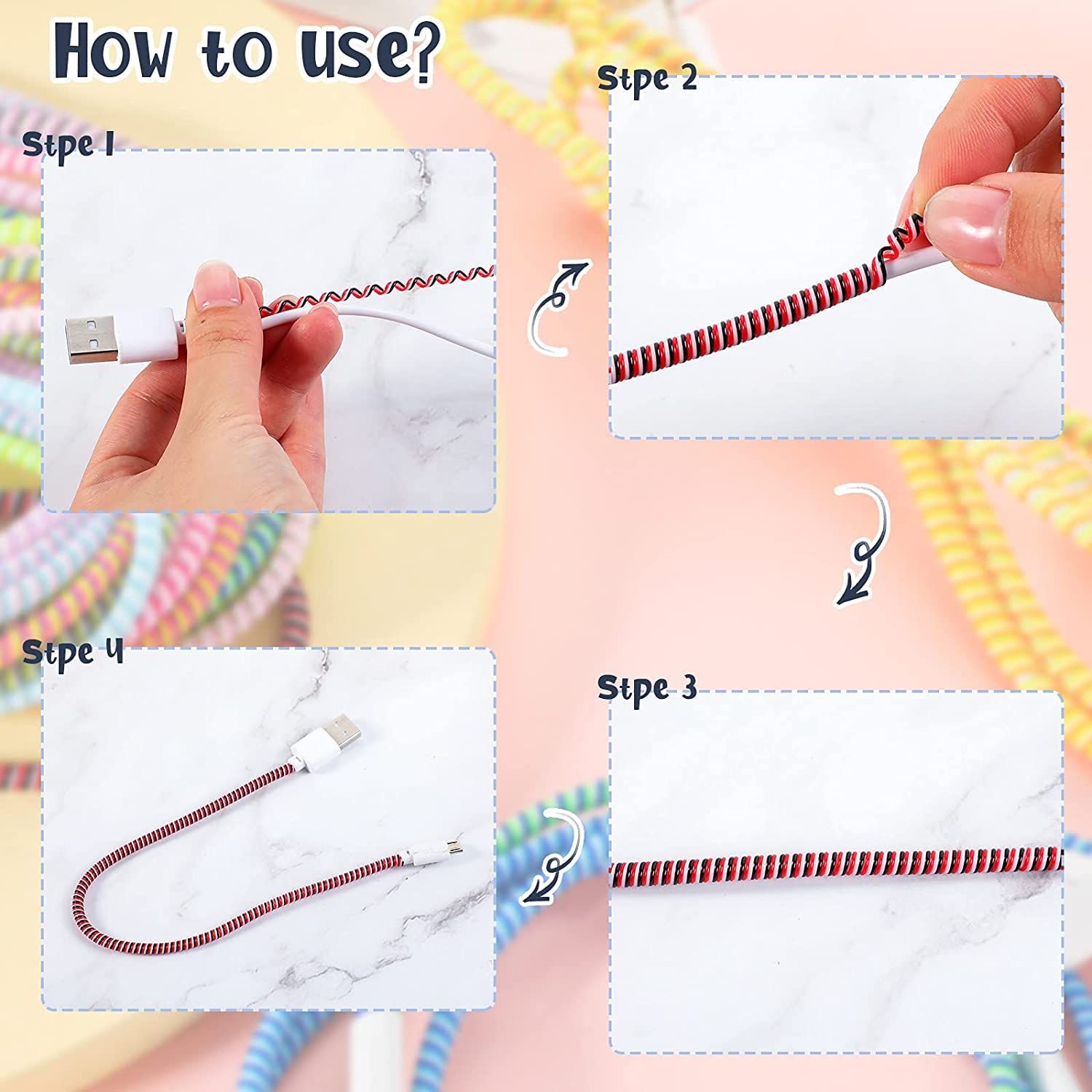 How to use?

Stpe 1

Stpe 2

Stpe 3

Stpe 4