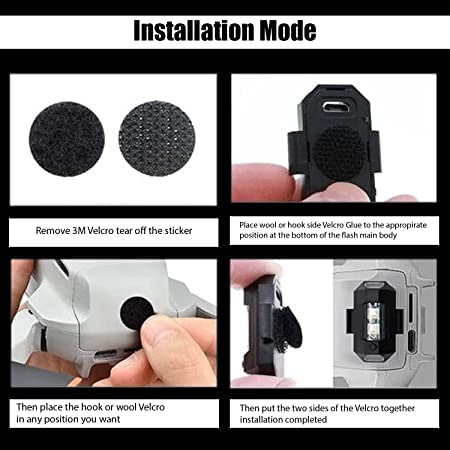 Installation Mode

Remove 3M Velcro tear off the sticker

Place wool or hook side Velcro Glue to the appropirate position at the bottom of the flash main body

Then place the hook or wool Velcro in any position you want

Then put the two sides of the Velcro together installation completed