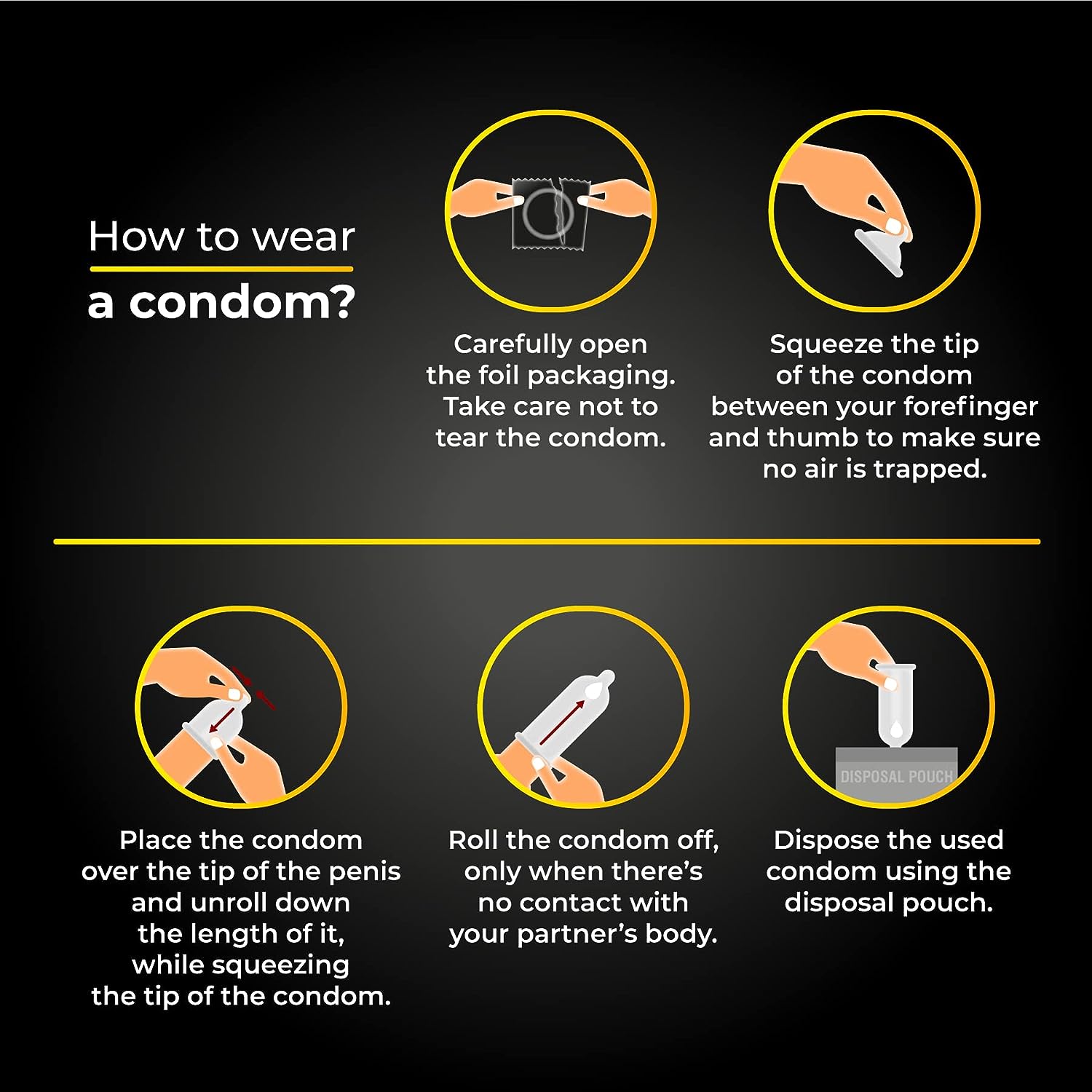 How to wear
a condom?

Carefully open the foil packaging. Take care not to tear the condom.

Squeeze the tip of the condom between your forefinger and thumb to make sure no air is trapped.

Place the condom over the tip of the penis and unroll down the length of it, while squeezing the tip of the condom.

Roll the condom off, only when there's no contact with your partner's body.

DISPOSAL POUCH

Dispose the used condom using the disposal pouch.