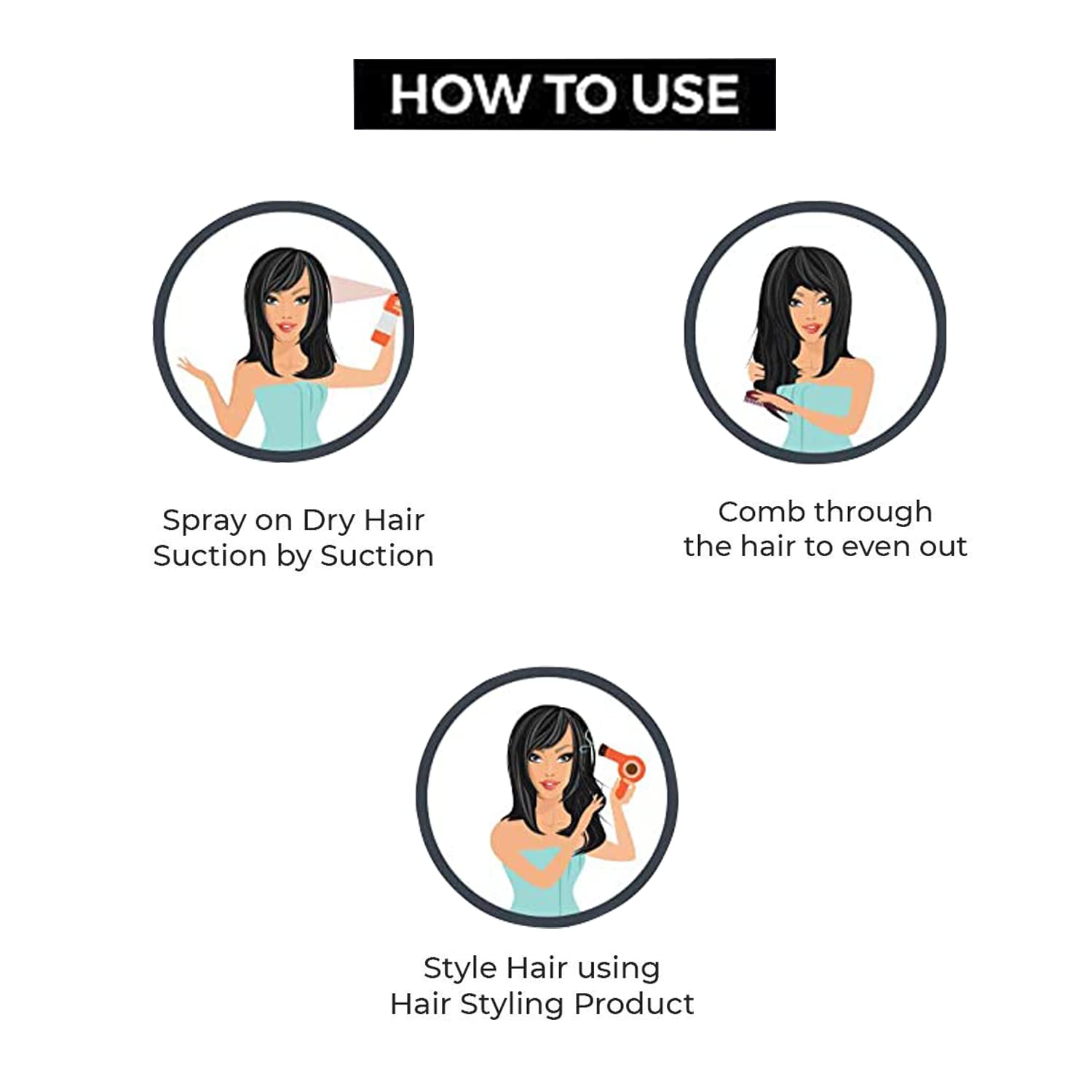 HOW TO USE

Spray on Dry Hair Suction by Suction

Comb through the hair to even out

Style Hair using Hair Styling Product