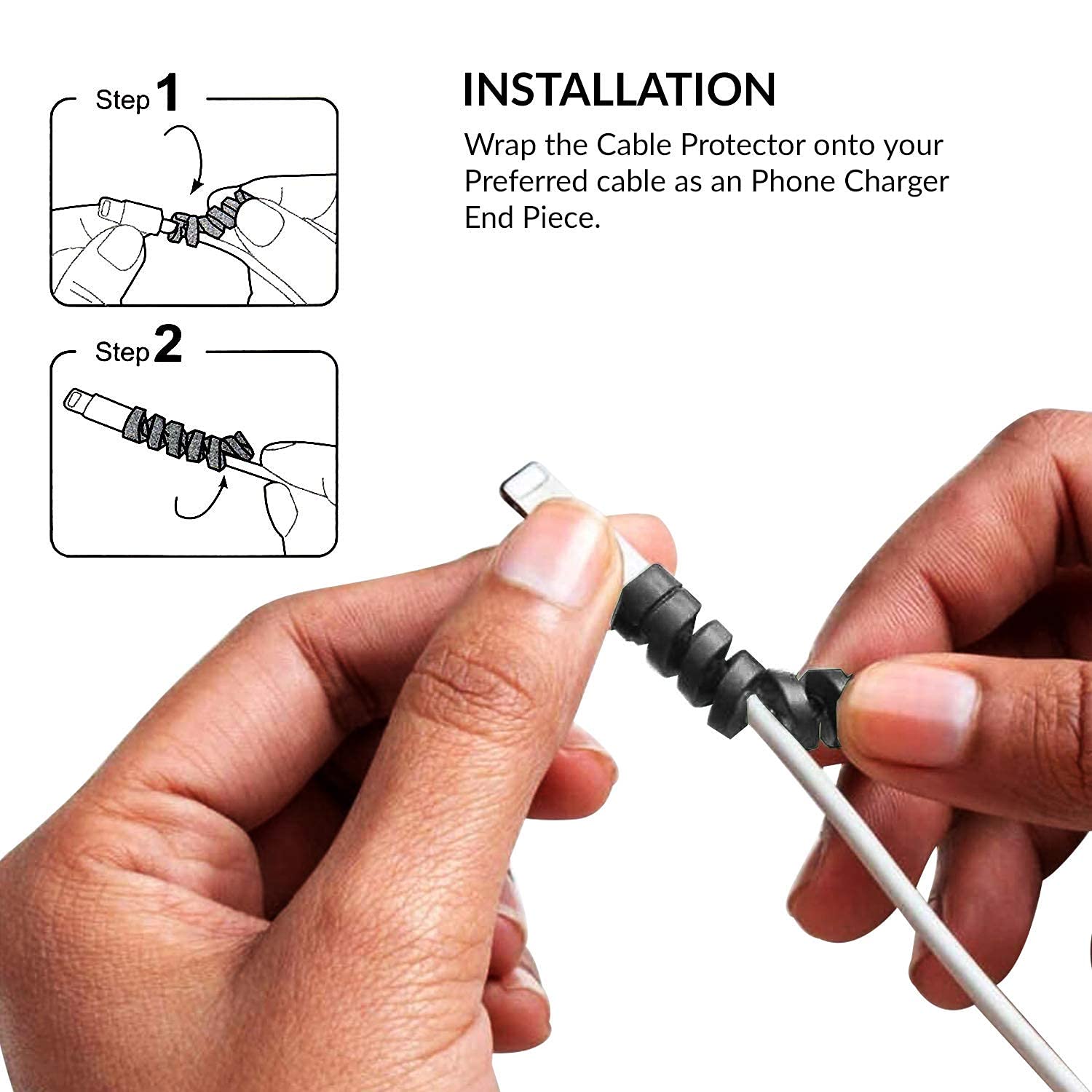 Step 1

Step 2

INSTALLATION

Wrap the Cable Protector onto your Preferred cable as an Phone Charger End Piece.