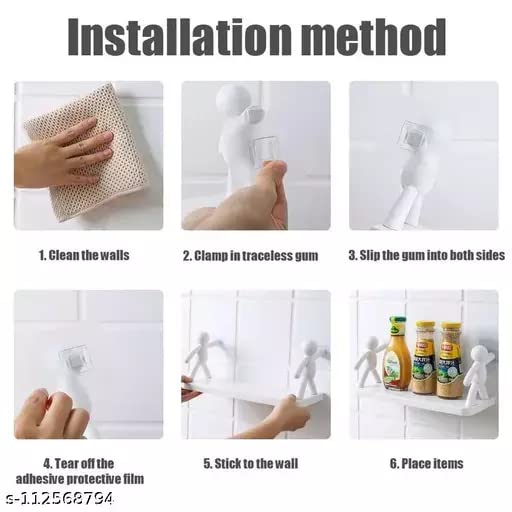 Installation method

1. Clean the walls

2. Clamp in traceless gum

3. Slip the gum into both sides

4. Tear off the adhesive protective film

5. Stick to the wall

6. Place items

s-112568794