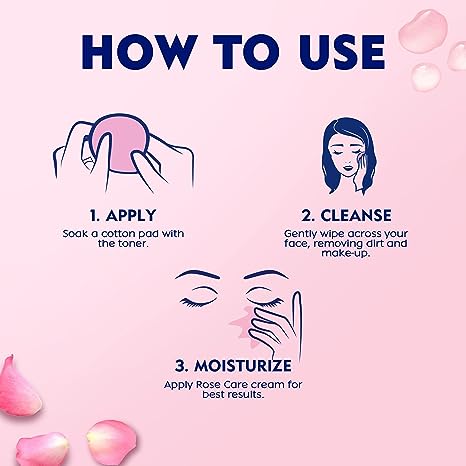 HOW TO USE

1. APPLY
Soak a cotton pad with the toner.

2. CLEANSE
Gently wipe across your face, removing dirt and make-up.

3. MOISTURIZE
Apply Rose Care cream for best results.