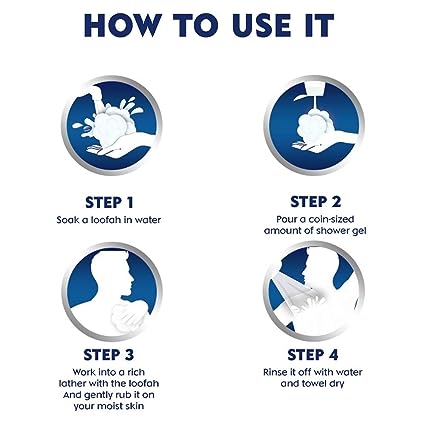 HOW TO USE IT

STEP 1
Soak a loofah in water

STEP 2
Pour a coin-sized amount of shower gel

STEP 3
Work into a rich lather with the loofah And gently rub it on your moist skin

STEP 4
Rinse it off with water and towel dry