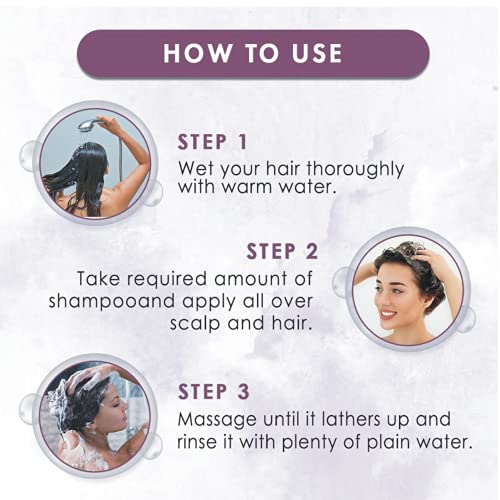 HOW TO USE

STEP 1
Wet your hair thoroughly with warm water.

STEP 2
Take required amount of shampooand apply all over scalp and hair.

STEP 3
Massage until it lathers up and rinse it with plenty of plain water.