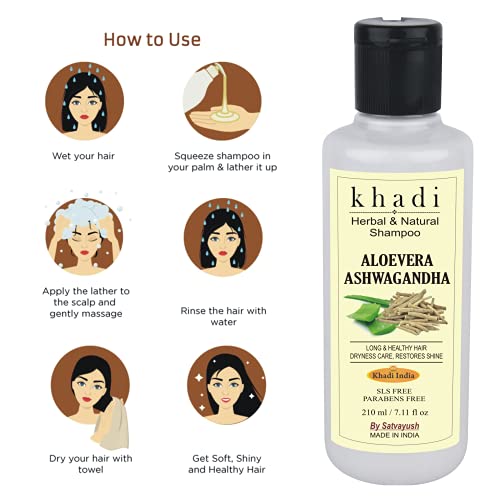 How to Use

Wet your hair

Squeeze shampoo in your palm & lather it up

Apply the lather to the scalp and gently massage

Rinse the hair with water

Dry your hair with towel

Get Soft, Shiny and Healthy Hair

khadi
Herbal & Natural Shampoo
ALOEVERA ASHWAGANDHA
LONG & HEALTHY HAIR
DRYNESS CARE, RESTORES SHINE
Khadi India
SLS FREE
PARABENS FREE
210 ml / 7.11 fl oz
By Satvayush
MADE IN INDIA