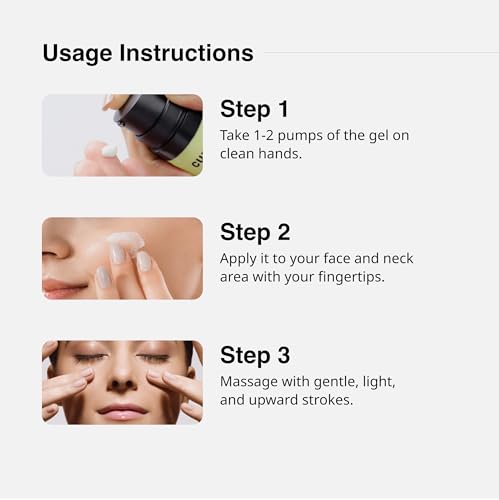 Usage Instructions

Step 1
Take 1-2 pumps of the gel on clean hands.

Step 2
Apply it to your face and neck area with your fingertips.

Step 3
Massage with gentle, light, and upward strokes.