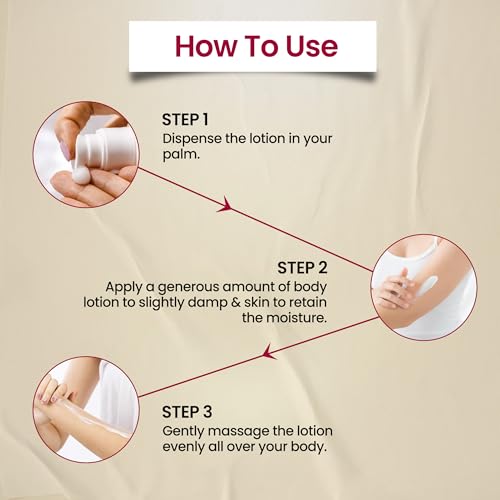 How To Use

STEP 1
Dispense the lotion in your palm.

STEP 2
Apply a generous amount of body lotion to slightly damp & skin to retain the moisture.

STEP 3
Gently massage the lotion evenly all over your body.