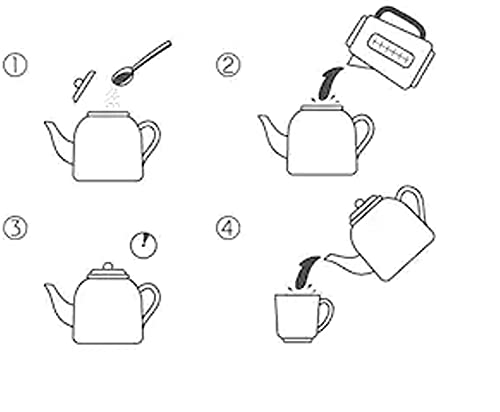 ①

②

③

④