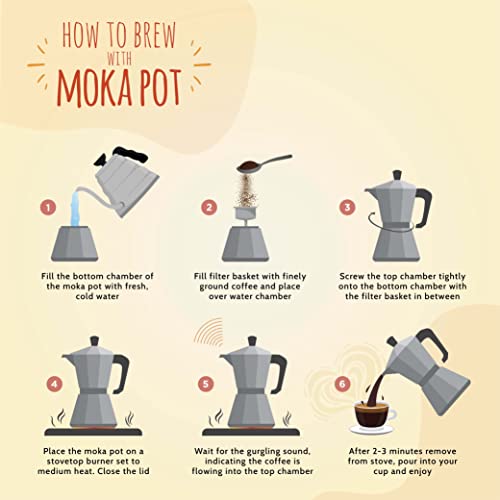 HOW TO BREW WITH MOKA POT

1

Fill the bottom chamber of the moka pot with fresh, cold water

2

Fill filter basket with finely ground coffee and place over water chamber

3

Screw the top chamber tightly onto the bottom chamber with the filter basket in between

4

Place the moka pot on a stovetop burner set to medium heat. Close the lid

5

Wait for the gurgling sound, indicating the coffee is flowing into the top chamber

6

After 2-3 minutes remove from stove, pour into your cup and enjoy