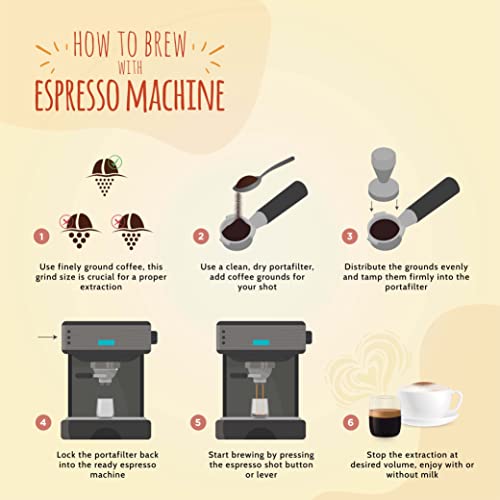 HOW TO BREW
WITH
ESPRESSO MACHINE

1
Use finely ground coffee, this grind size is crucial for a proper extraction

2
Use a clean, dry portafilter, add coffee grounds for your shot

3
Distribute the grounds evenly and tamp them firmly into the portafilter

4
Lock the portafilter back into the ready espresso machine

5
Start brewing by pressing the espresso shot button or lever

6
Stop the extraction at desired volume, enjoy with or without milk