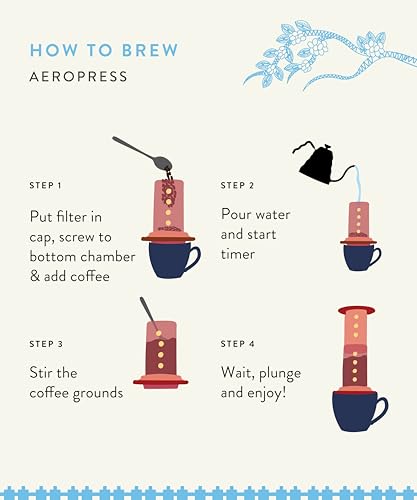 HOW TO BREW
AEROPRESS

STEP 1

Put filter in cap, screw to bottom chamber & add coffee

STEP 2

Pour water and start timer

STEP 3

Stir the coffee grounds

STEP 4

Wait, plunge and enjoy!