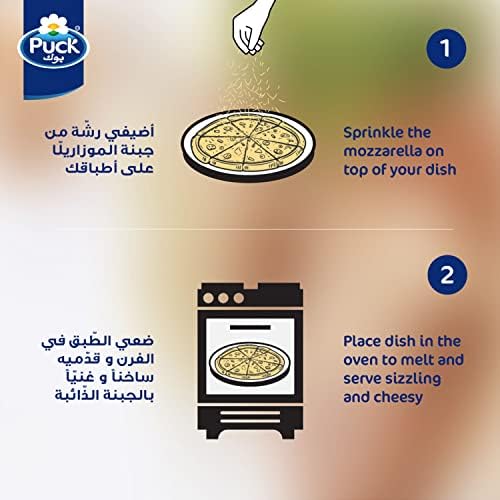 Puck
بوك

1

أضيفي رشّة من جبنة الموزاريلّا على أطباقك

Sprinkle the mozzarella on top of your dish

2

ضعي الطّبق في الفرن و قدّميه ساخناً و غنيّاً بالجبنة الذّائبة

Place dish in the oven to melt and serve sizzling and cheesy