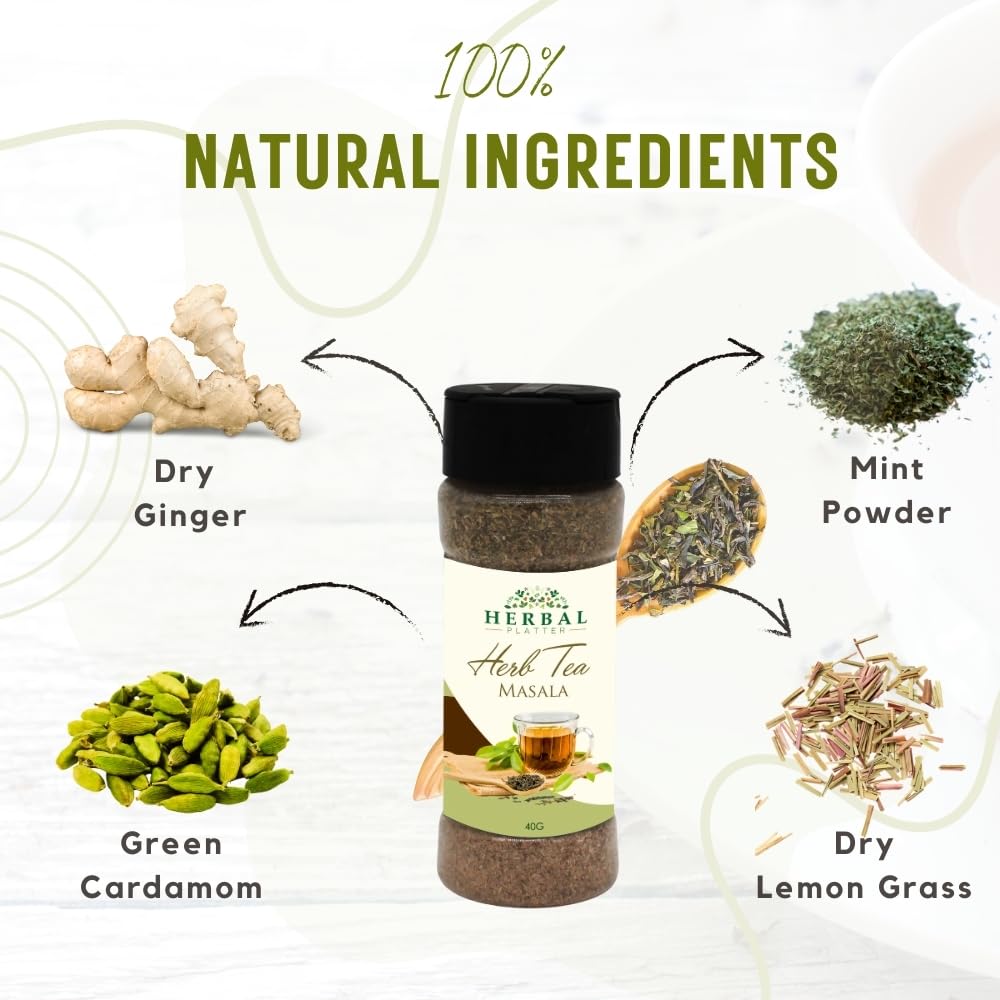 100%
NATURAL INGREDIENTS

Dry Ginger

Mint Powder

HERBAL
PLATTER
Herb Tea
MASALA
40G

Green Cardamom

Dry Lemon Grass