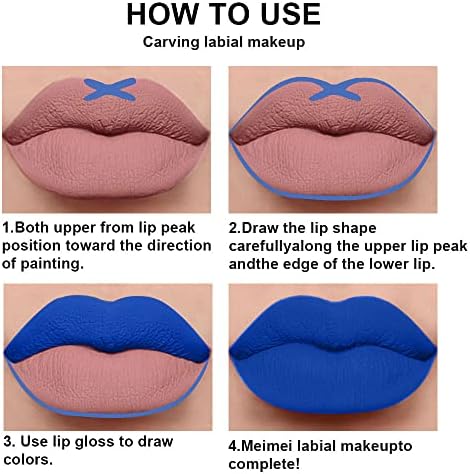 HOW TO USE

Carving labial makeup

1.Both upper from lip peak position toward the direction of painting.

2.Draw the lip shape carefullyalong the upper lip peak andthe edge of the lower lip.

3. Use lip gloss to draw colors.

4.Meimei labial makeupto complete!