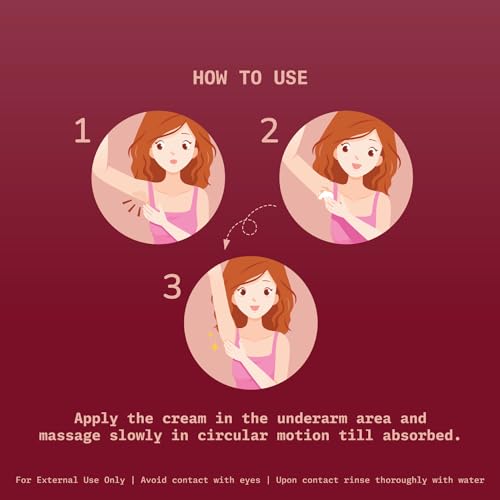 HOW TO USE

1

2

3

Apply the cream in the underarm area and massage slowly in circular motion till absorbed.

For External Use Only | Avoid contact with eyes | Upon contact rinse thoroughly with water