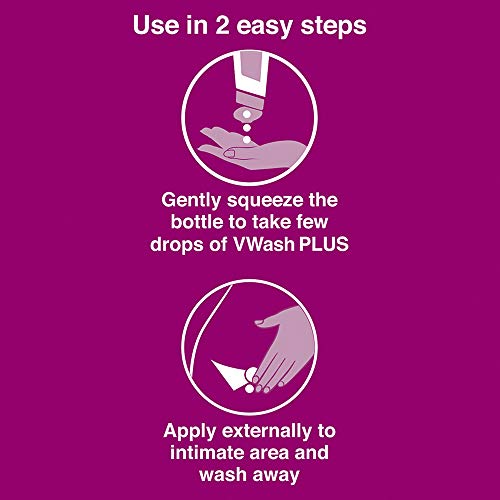 Use in 2 easy steps

Gently squeeze the bottle to take few drops of VWash PLUS

Apply externally to intimate area and wash away