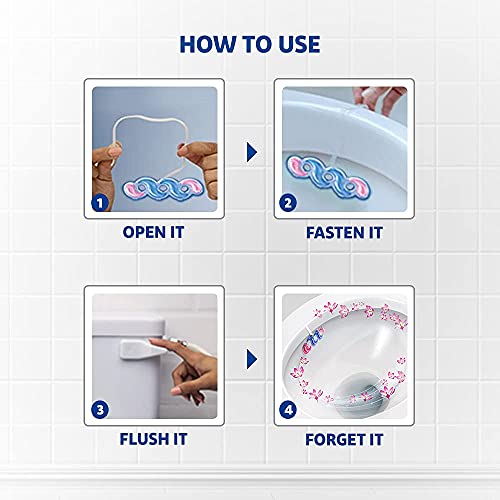 HOW TO USE

1
OPEN IT

2
FASTEN IT

3
FLUSH IT

4
FORGET IT