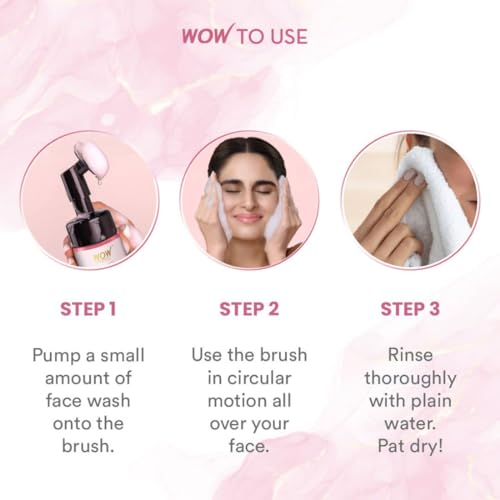 WOW TO USE

WOW

STEP 1

Pump a small amount of face wash onto the brush.

STEP 2

Use the brush in circular motion all over your face.

STEP 3

Rinse thoroughly with plain water. Pat dry!