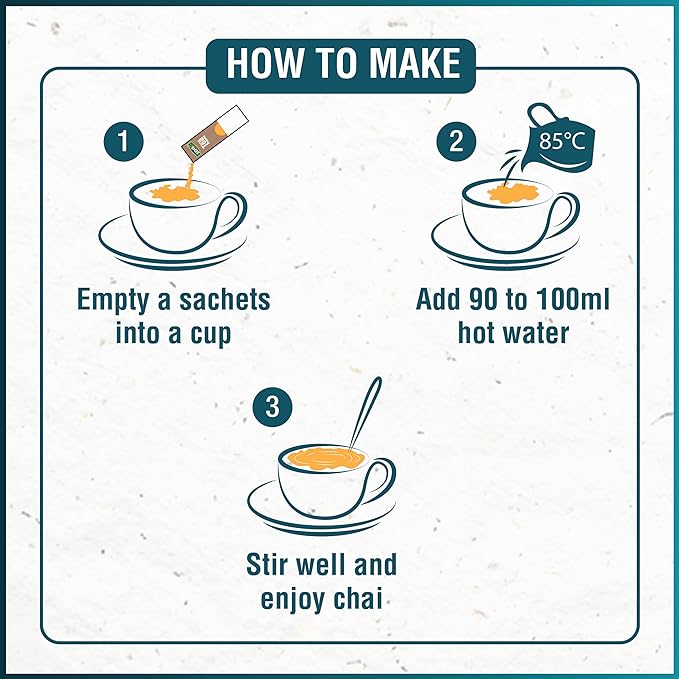 HOW TO MAKE

1

Empty a sachets into a cup

2

85°C

Add 90 to 100ml hot water

3

Stir well and enjoy chai