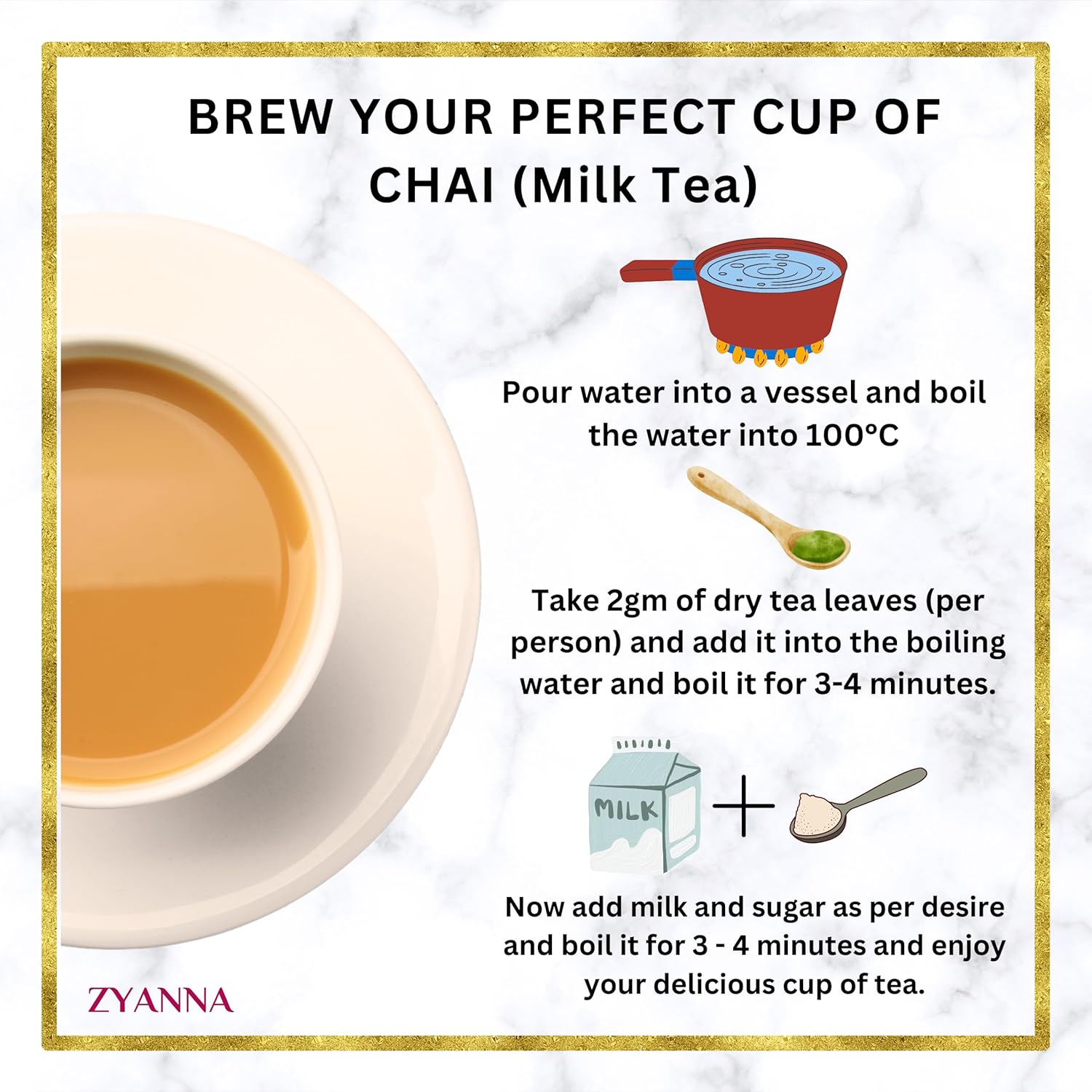 BREW YOUR PERFECT CUP OF CHAI (Milk Tea)

Pour water into a vessel and boil the water into 100°C

Take 2gm of dry tea leaves (per person) and add it into the boiling water and boil it for 3-4 minutes.

MILK

Now add milk and sugar as per desire and boil it for 3 - 4 minutes and enjoy your delicious cup of tea.

ZYANNA