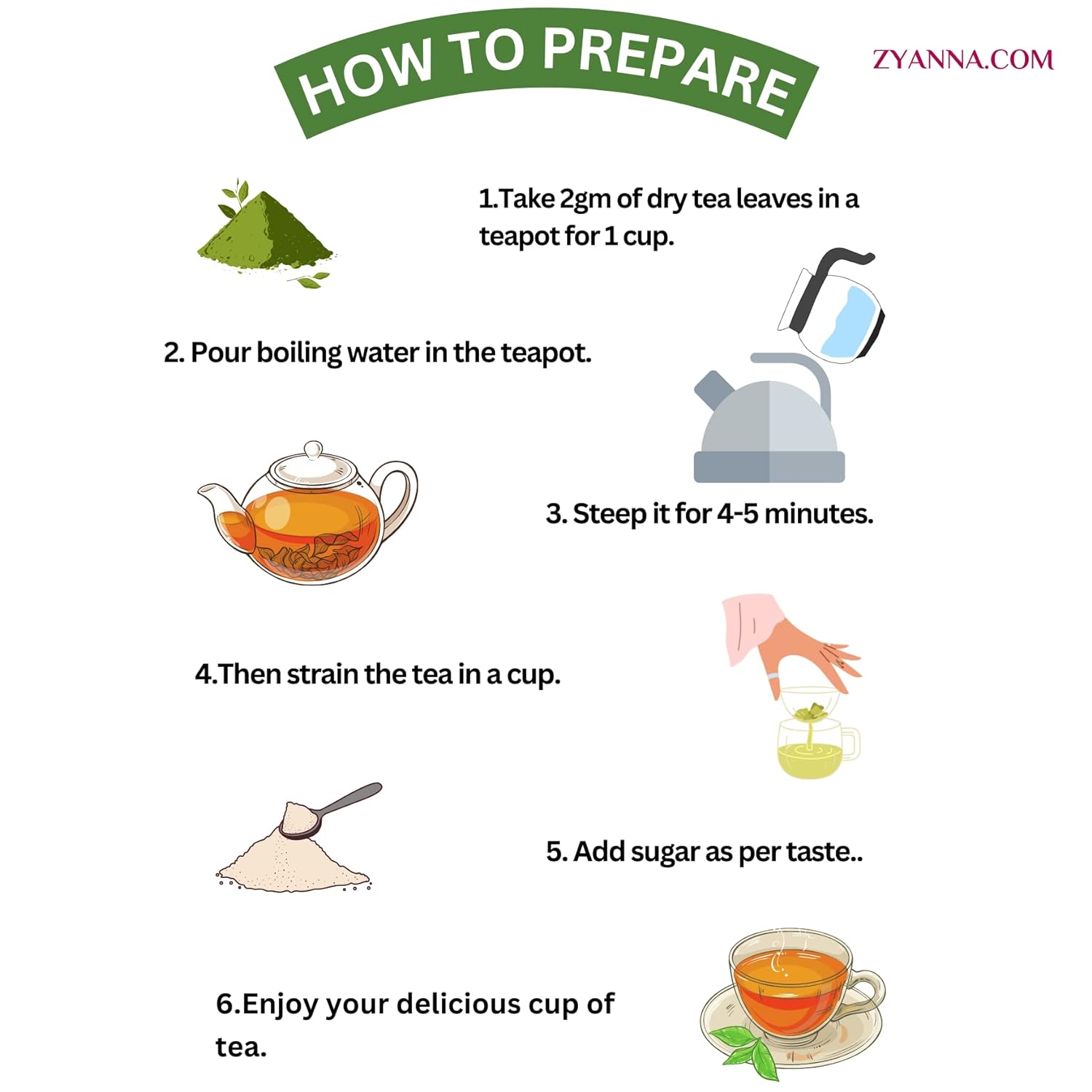 HOW TO PREPARE

ZYANNA.COM

1.Take 2gm of dry tea leaves in a teapot for 1 cup.

2. Pour boiling water in the teapot.

3. Steep it for 4-5 minutes.

4.Then strain the tea in a cup.

5. Add sugar as per taste..

6.Enjoy your delicious cup of tea.