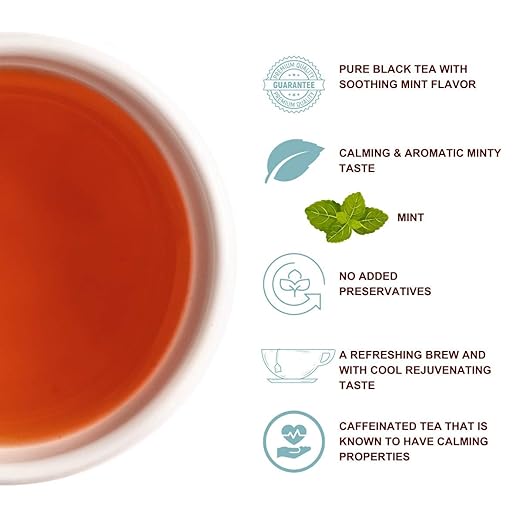 PREMIUM QUALITY
GUARANTEE
PREMIUM QUALITY

PURE BLACK TEA WITH SOOTHING MINT FLAVOR

CALMING & AROMATIC MINTY TASTE

MINT

NO ADDED PRESERVATIVES

A REFRESHING BREW AND WITH COOL REJUVENATING TASTE

CAFFEINATED TEA THAT IS KNOWN TO HAVE CALMING PROPERTIES