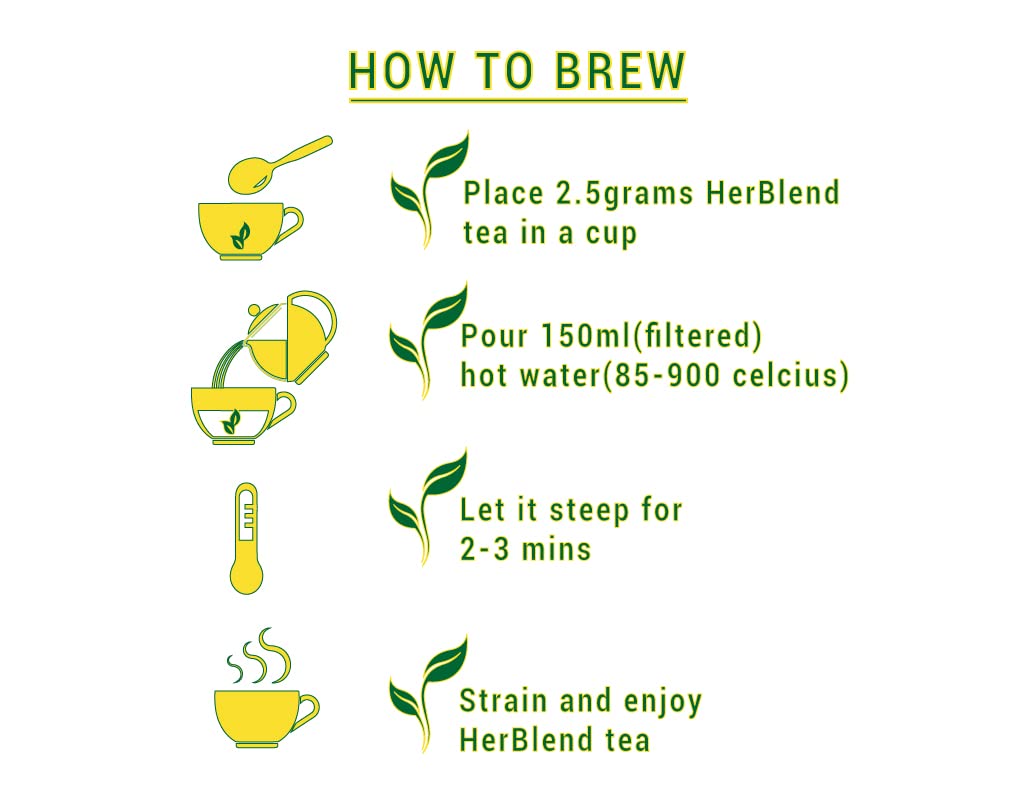 HOW TO BREW

Place 2.5grams HerBlend tea in a cup

Pour 150ml(filtered) hot water(85-900 celcius)

Let it steep for 2-3 mins

Strain and enjoy HerBlend tea